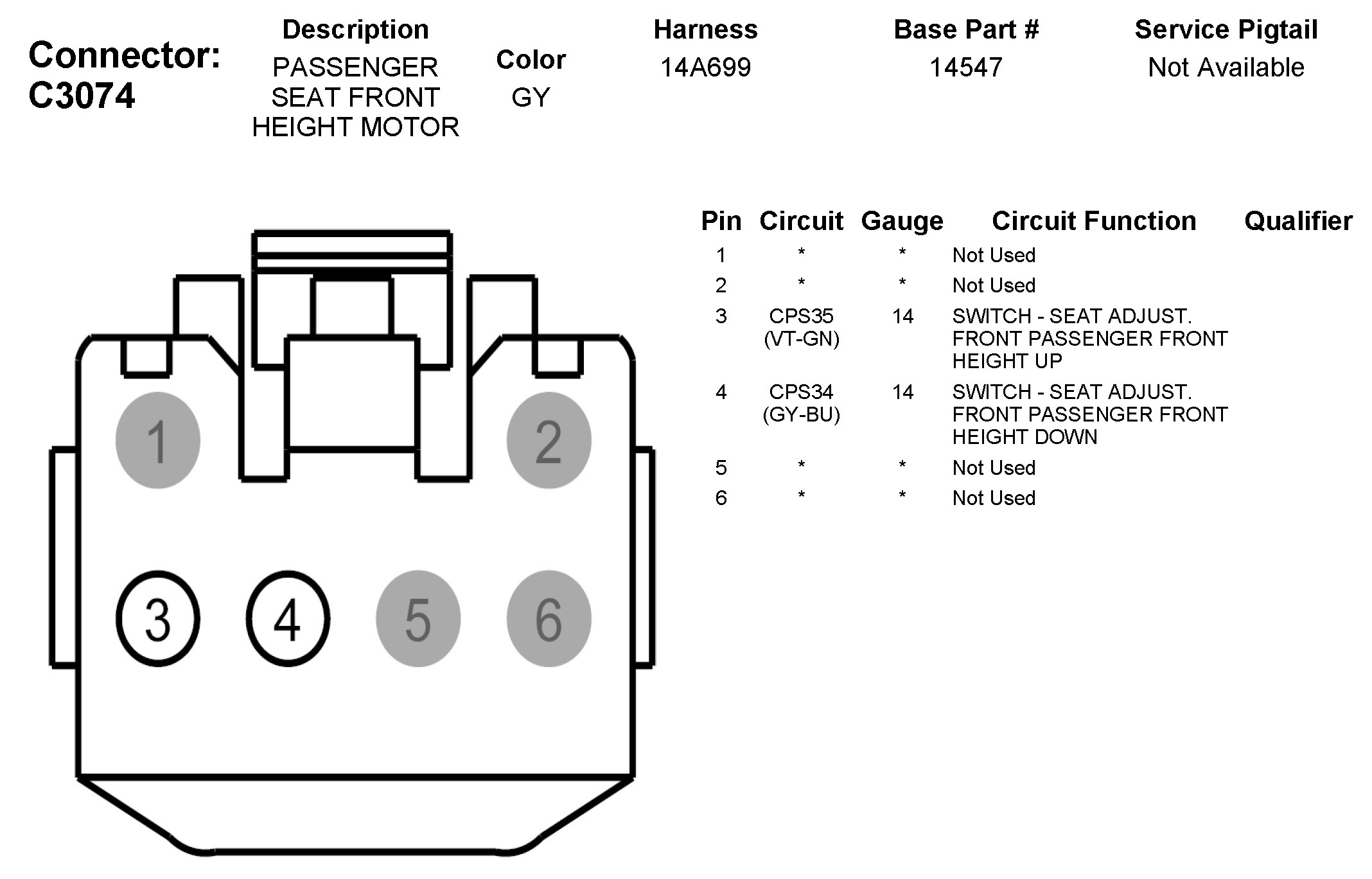 Connector: C3074

| Description | Color | Harness | Base Part # | Service Pigtail |
|---|---|---|---|---|
| PASSENGER SEAT FRONT HEIGHT MOTOR | GY | 14A699 | 14547 | Not Available |

1 2 3 4 5 6

| Pin | Circuit | Gauge | Circuit Function | Qualifier |
|---|---|---|---|---|
| 1 | * | * | Not Used | |
| 2 | * | * | Not Used | |
| 3 | CPS35 (VT-GN) | 14 | SWITCH - SEAT ADJUST. FRONT PASSENGER FRONT HEIGHT UP | |
| 4 | CPS34 (GY-BU) | 14 | SWITCH - SEAT ADJUST. FRONT PASSENGER FRONT HEIGHT DOWN | |
| 5 | * | * | Not Used | |
| 6 | * | * | Not Used | |