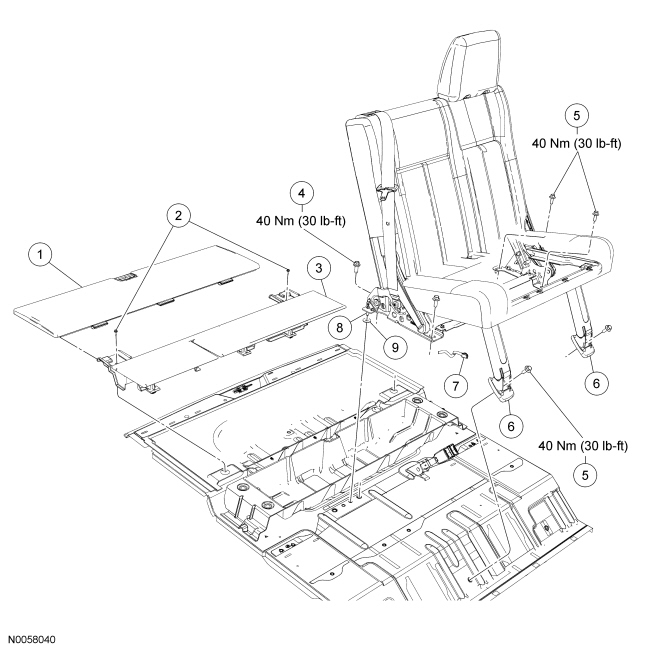 5
40 Nm (30 lb-ft)
4
40 Nm (30 lb-ft)
2
1
3
8
9
7
6
6
40 Nm (30 lb-ft)
5
N0058040