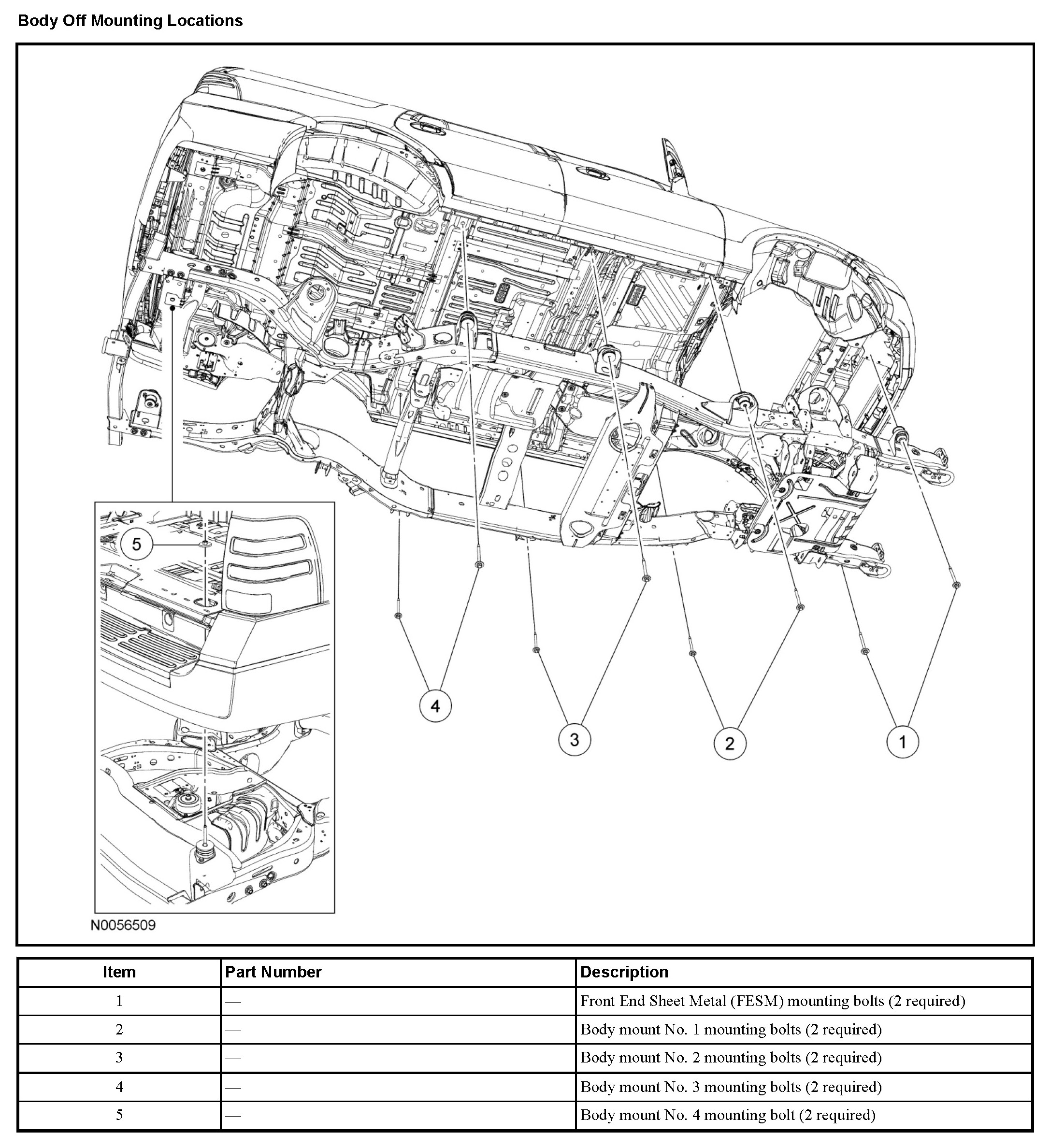 Body Off Mounting Locations

5

4

3

2

1

N0056509

| Item | Part Number | Description |
|---|---|---|
| 1 | — | Front End Sheet Metal (FESM) mounting bolts (2 required) |
| 2 | — | Body mount No. 1 mounting bolts (2 required) |
| 3 | — | Body mount No. 2 mounting bolts (2 required) |
| 4 | — | Body mount No. 3 mounting bolts (2 required) |
| 5 | — | Body mount No. 4 mounting bolt (2 required) |