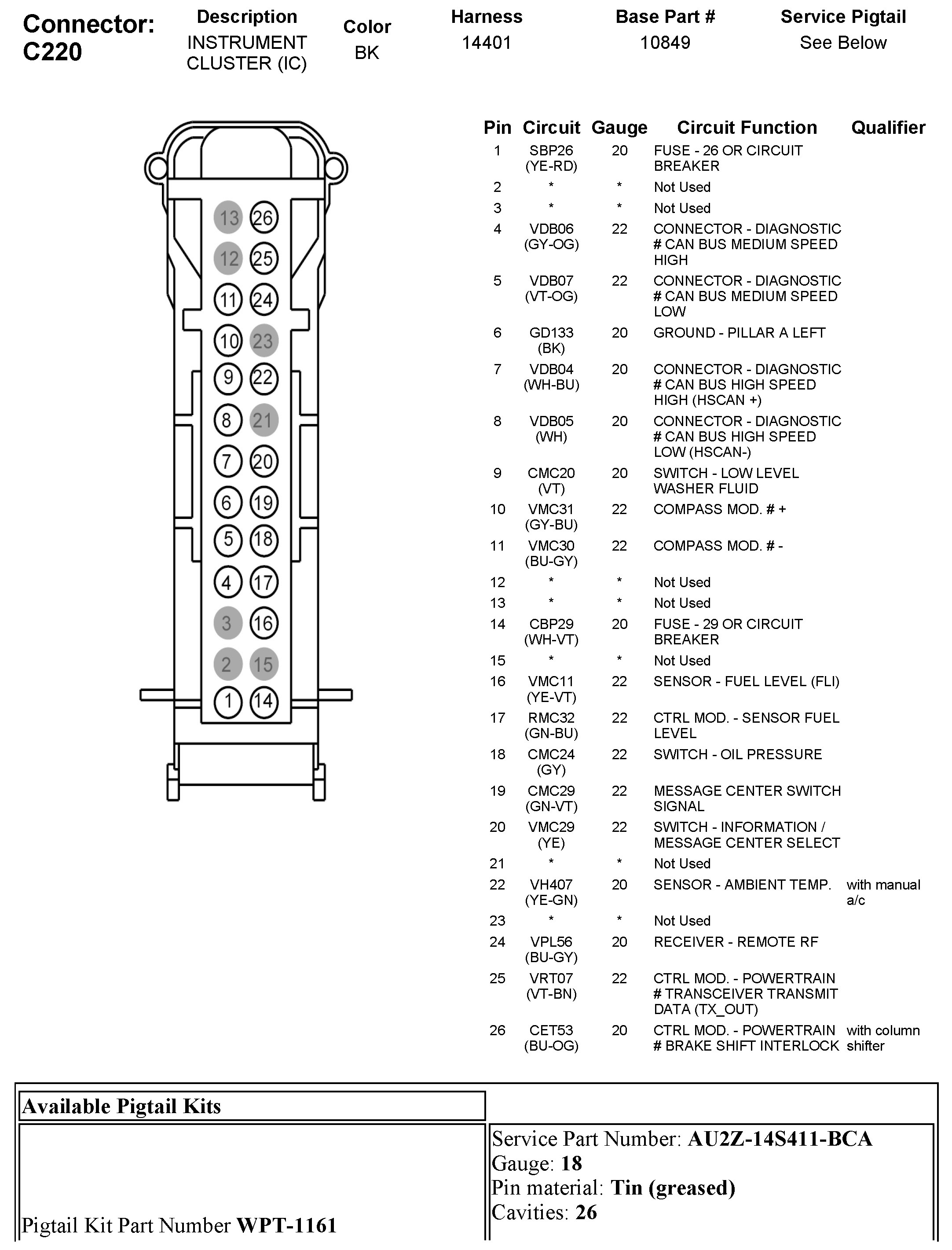 Connector: C220

| Description | Color | Harness | Base Part # | Service Pigtail |
|---|---|---|---|---|
| INSTRUMENT CLUSTER (IC) | BK | 14401 | 10849 | See Below |

13 26
12 25
11 24
10 23
9 22
8 21
7 20
6 19
5 18
4 17
3 16
2 15
1 14

| Pin | Circuit | Gauge | Circuit Function | Qualifier |
|---|---|---|---|---|
| 1 | SBP26 (YE-RD) | 20 | FUSE - 26 OR CIRCUIT BREAKER | |
| 2 | * | * | Not Used | |
| 3 | * | * | Not Used | |
| 4 | VDB06 (GY-OG) | 22 | CONNECTOR - DIAGNOSTIC # CAN BUS MEDIUM SPEED HIGH | |
| 5 | VDB07 (VT-OG) | 22 | CONNECTOR - DIAGNOSTIC # CAN BUS MEDIUM SPEED LOW | |
| 6 | GD133 (BK) | 20 | GROUND - PILLAR A LEFT | |
| 7 | VDB04 (WH-BU) | 20 | CONNECTOR - DIAGNOSTIC # CAN BUS HIGH SPEED HIGH (HSCAN +) | |
| 8 | VDB05 (WH) | 20 | CONNECTOR - DIAGNOSTIC # CAN BUS HIGH SPEED LOW (HSCAN-) | |
| 9 | CMC20 (VT) | 20 | SWITCH - LOW LEVEL WASHER FLUID | |
| 10 | VMC31 (GY-BU) | 22 | COMPASS MOD. # + | |
| 11 | VMC30 (BU-GY) | 22 | COMPASS MOD. # - | |
| 12 | * | * | Not Used | |
| 13 | * | * | Not Used | |
| 14 | CBP29 (WH-VT) | 20 | FUSE - 29 OR CIRCUIT BREAKER | |
| 15 | * | * | Not Used | |
| 16 | VMC11 (YE-VT) | 22 | SENSOR - FUEL LEVEL (FLI) | |
| 17 | RMC32 (GN-BU) | 22 | CTRL MOD. - SENSOR FUEL LEVEL | |
| 18 | CMC24 (GY) | 22 | SWITCH - OIL PRESSURE | |
| 19 | CMC29 (GN-VT) | 22 | MESSAGE CENTER SWITCH SIGNAL | |
| 20 | VMC29 (YE) | 22 | SWITCH - INFORMATION / MESSAGE CENTER SELECT | |
| 21 | * | * | Not Used | |
| 22 | VH407 (YE-GN) | 20 | SENSOR - AMBIENT TEMP. | with manual a/c |
| 23 | * | * | Not Used | |
| 24 | VPL56 (BU-GY) | 20 | RECEIVER - REMOTE RF | |
| 25 | VRT07 (VT-BN) | 22 | CTRL MOD. - POWERTRAIN # TRANSCEIVER TRANSMIT DATA (TX_OUT) | |
| 26 | CET53 (BU-OG) | 20 | CTRL MOD. - POWERTRAIN # BRAKE SHIFT INTERLOCK | with column shifter |

Available Pigtail Kits

Pigtail Kit Part Number WPT-1161

Service Part Number: AU2Z-14S411-BCA
Gauge: 18
Pin material: Tin (greased)
Cavities: 26