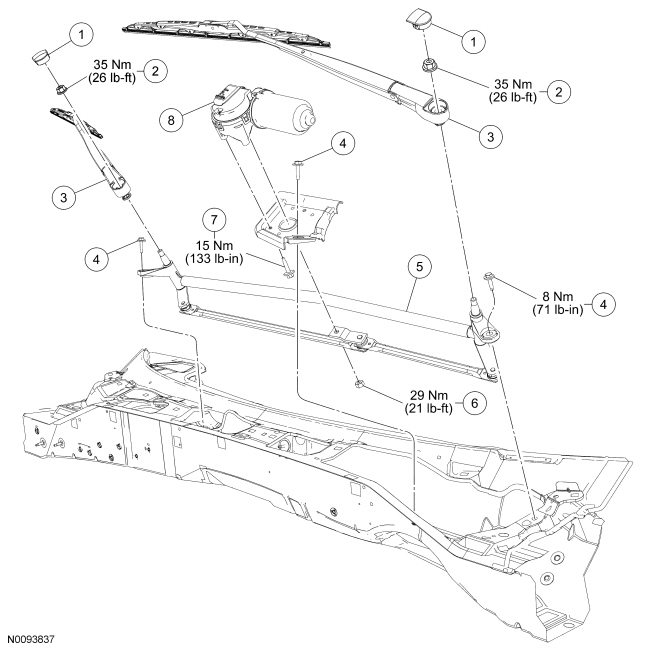 1
35 Nm
(26 lb-ft)
2
1
35 Nm
(26 lb-ft)
2
8
3
4
3
7
15 Nm
(133 lb-in)
4
5
8 Nm
(71 lb-in)
4
29 Nm
(21 lb-ft)
6
N0093837