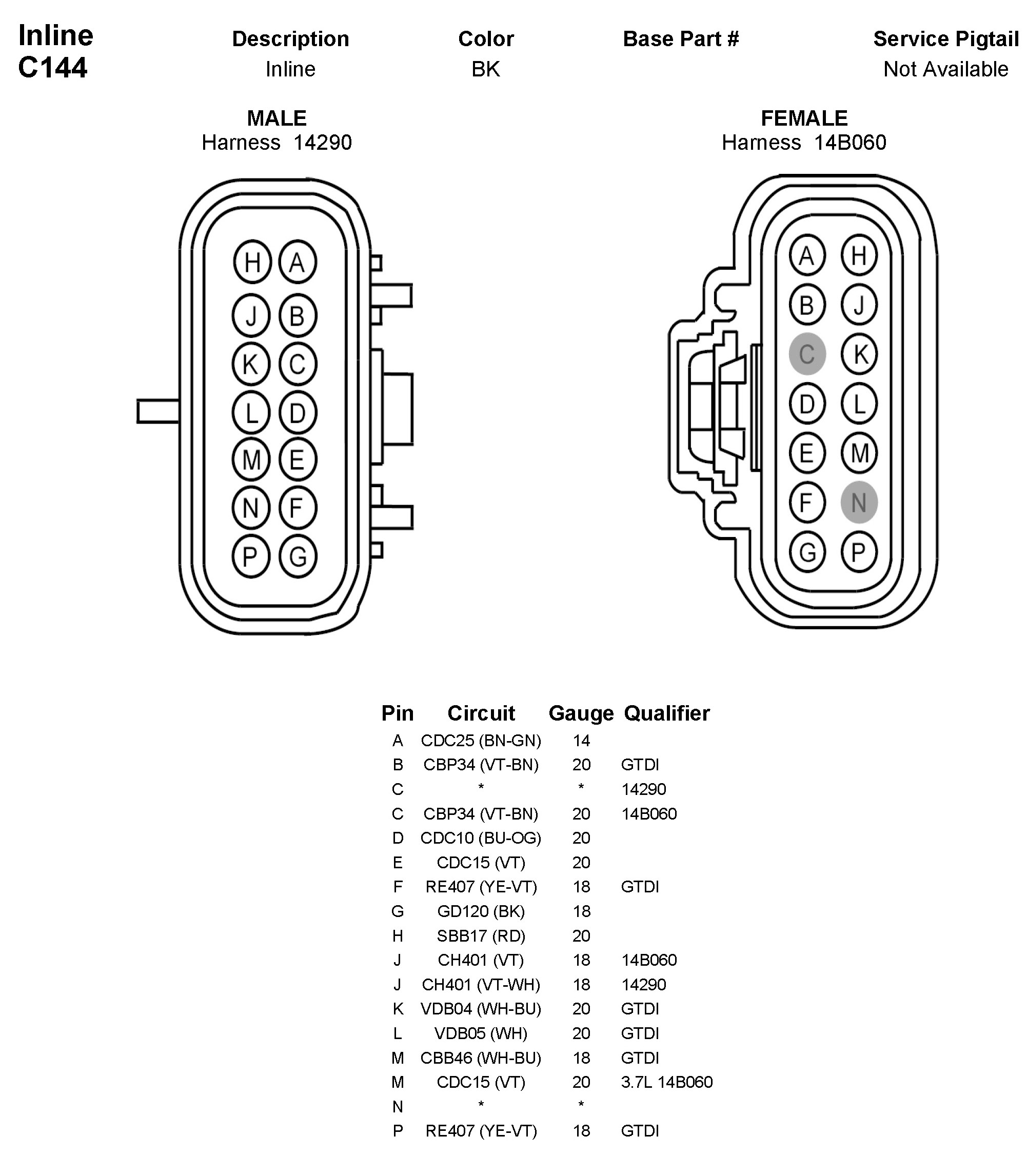 Inline
C144

| Description | Color | Base Part # | Service Pigtail |
|---|---|---|---|
| Inline | BK | | Not Available |

MALE
Harness 14290

H A
J B
K C
L D
M E
N F
P G

FEMALE
Harness 14B060

A H
B J
C K
D L
E M
F N
G P

| Pin | Circuit | Gauge | Qualifier |
|---|---|---|---|
| A | CDC25 (BN-GN) | 14 | |
| B | CBP34 (VT-BN) | 20 | GTDI |
| C | * | * | 14290 |
| C | CBP34 (VT-BN) | 20 | 14B060 |
| D | CDC10 (BU-OG) | 20 | |
| E | CDC15 (VT) | 20 | |
| F | RE407 (YE-VT) | 18 | GTDI |
| G | GD120 (BK) | 18 | |
| H | SBB17 (RD) | 20 | |
| J | CH401 (VT) | 18 | 14B060 |
| J | CH401 (VT-WH) | 18 | 14290 |
| K | VDB04 (WH-BU) | 20 | GTDI |
| L | VDB05 (WH) | 20 | GTDI |
| M | CBB46 (WH-BU) | 18 | GTDI |
| M | CDC15 (VT) | 20 | 3.7L 14B060 |
| N | * | * | |
| P | RE407 (YE-VT) | 18 | GTDI |