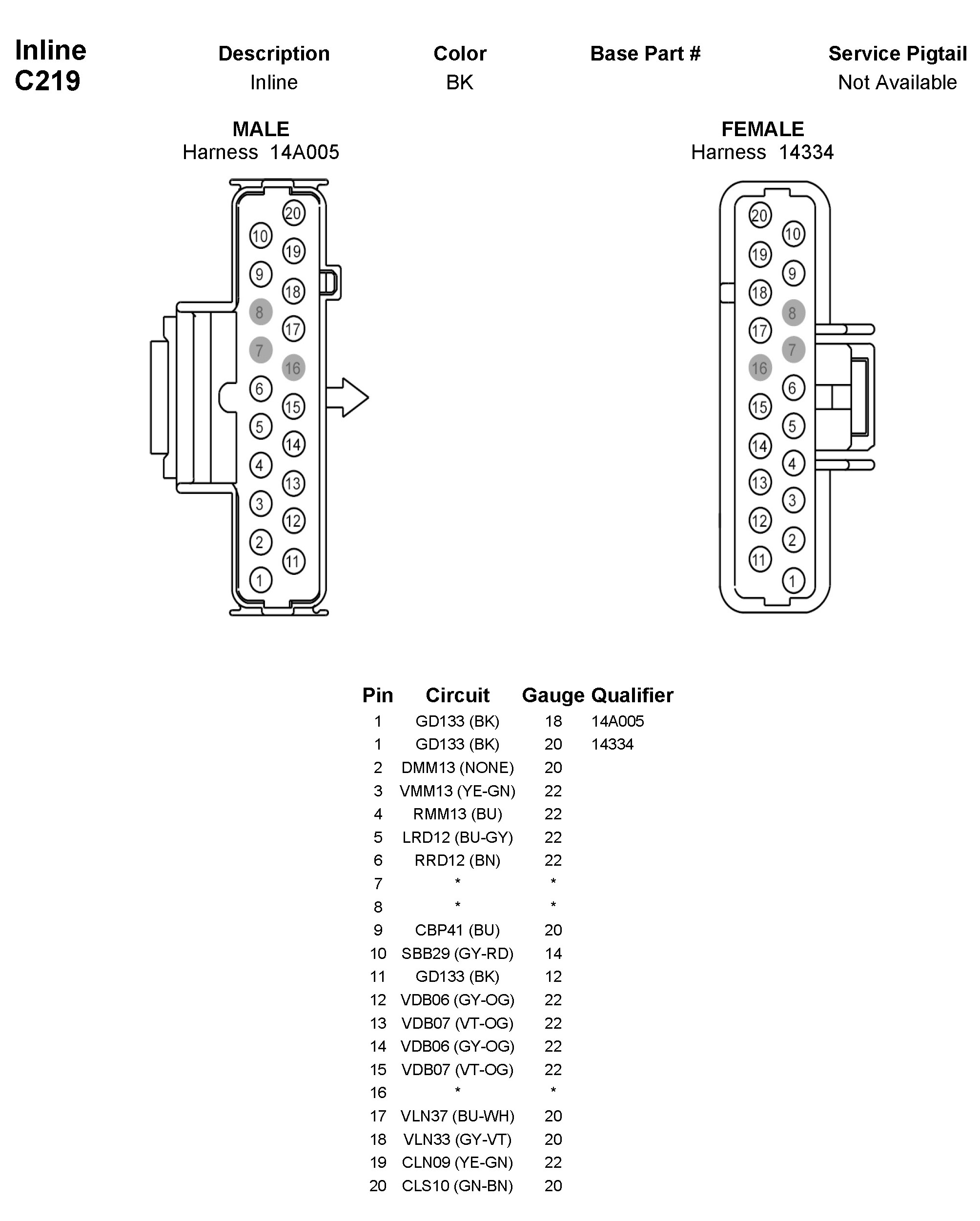 Inline C219

| Description | Color | Base Part # | Service Pigtail |
|---|---|---|---|
| Inline | BK | | Not Available |

MALE
Harness 14A005

20 10 19 9 18 8 17 7 16 6 15 5 14 4 13 3 12 2 11 1

FEMALE
Harness 14334

20 10 19 9 18 8 17 7 16 6 15 5 14 4 13 3 12 2 11 1

| Pin | Circuit | Gauge | Qualifier |
|---|---|---|---|
| 1 | GD133 (BK) | 18 | 14A005 |
| 1 | GD133 (BK) | 20 | 14334 |
| 2 | DMM13 (NONE) | 20 | |
| 3 | VMM13 (YE-GN) | 22 | |
| 4 | RMM13 (BU) | 22 | |
| 5 | LRD12 (BU-GY) | 22 | |
| 6 | RRD12 (BN) | 22 | |
| 7 | * | * | |
| 8 | * | * | |
| 9 | CBP41 (BU) | 20 | |
| 10 | SBB29 (GY-RD) | 14 | |
| 11 | GD133 (BK) | 12 | |
| 12 | VDB06 (GY-OG) | 22 | |
| 13 | VDB07 (VT-OG) | 22 | |
| 14 | VDB06 (GY-OG) | 22 | |
| 15 | VDB07 (VT-OG) | 22 | |
| 16 | * | * | |
| 17 | VLN37 (BU-WH) | 20 | |
| 18 | VLN33 (GY-VT) | 20 | |
| 19 | CLN09 (YE-GN) | 22 | |
| 20 | CLS10 (GN-BN) | 20 | |