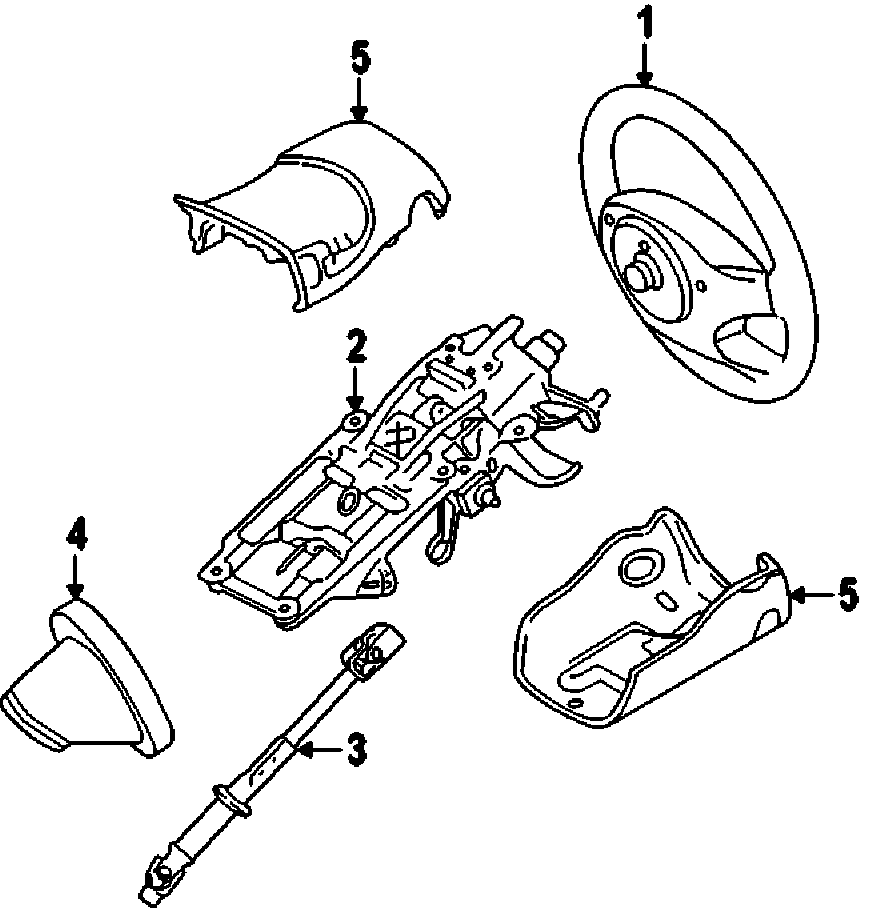 5
1
2
4
5
3