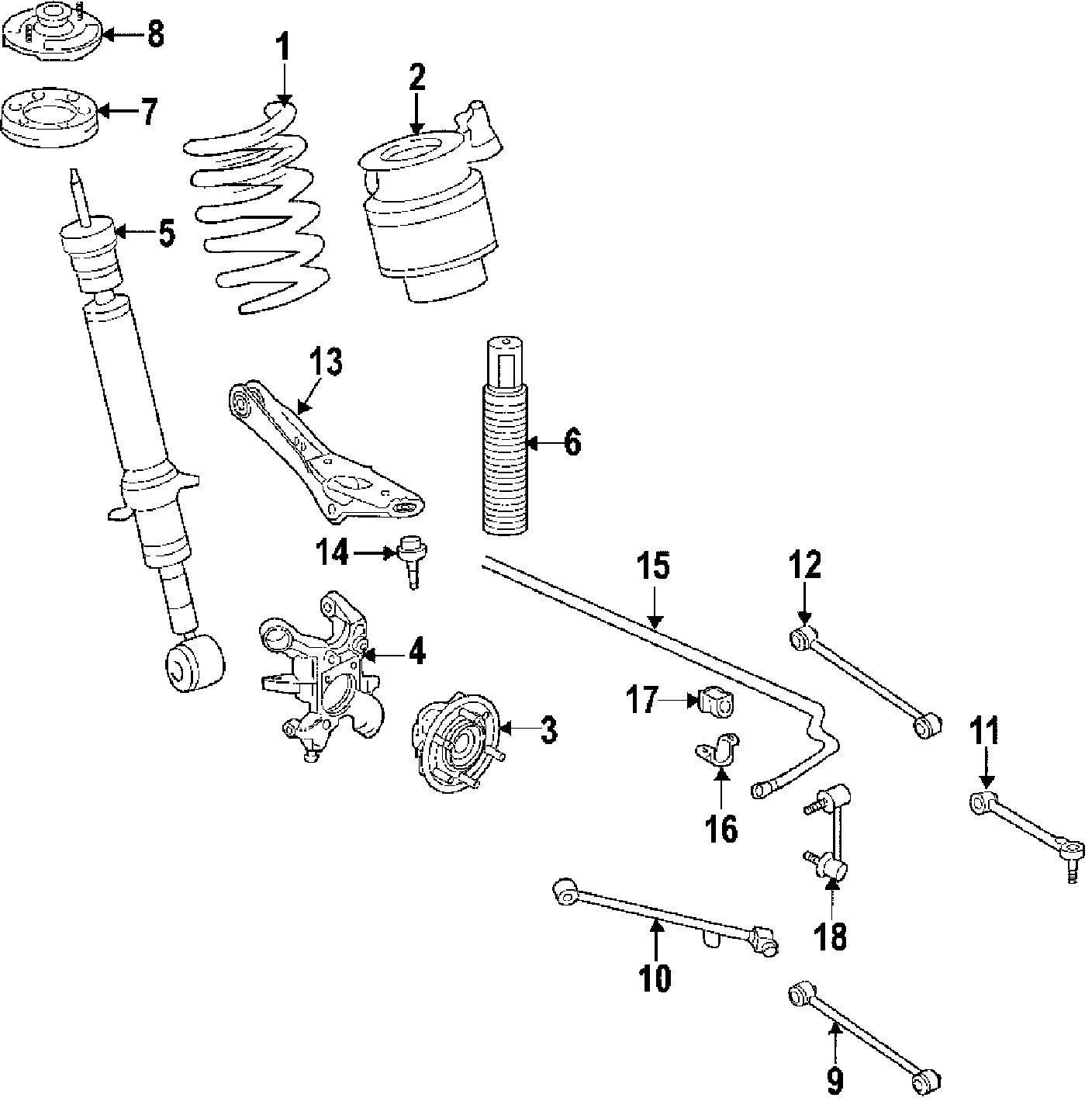 8
1
2
7
5
13
6
14
15
12
4
17
3
11
16
18
10
9