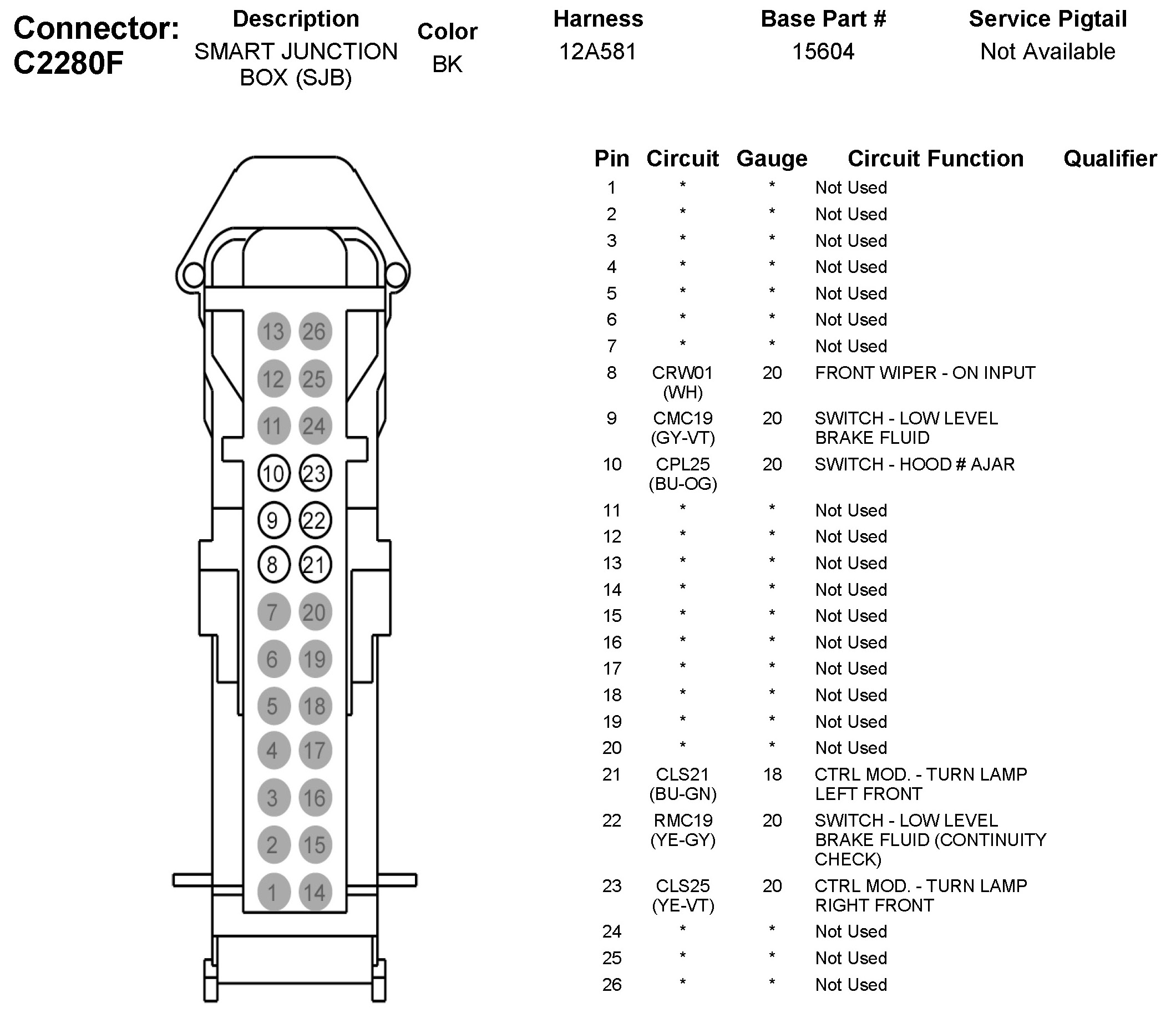 Connector: C2280F

| Description | Color | Harness | Base Part # | Service Pigtail |
|---|---|---|---|---|
| SMART JUNCTION BOX (SJB) | BK | 12A581 | 15604 | Not Available |

13 26
12 25
11 24
10 23
9 22
8 21
7 20
6 19
5 18
4 17
3 16
2 15
1 14

| Pin | Circuit | Gauge | Circuit Function | Qualifier |
|---|---|---|---|---|
| 1 | * | * | Not Used | |
| 2 | * | * | Not Used | |
| 3 | * | * | Not Used | |
| 4 | * | * | Not Used | |
| 5 | * | * | Not Used | |
| 6 | * | * | Not Used | |
| 7 | * | * | Not Used | |
| 8 | CRW01 (WH) | 20 | FRONT WIPER - ON INPUT | |
| 9 | CMC19 (GY-VT) | 20 | SWITCH - LOW LEVEL BRAKE FLUID | |
| 10 | CPL25 (BU-OG) | 20 | SWITCH - HOOD # AJAR | |
| 11 | * | * | Not Used | |
| 12 | * | * | Not Used | |
| 13 | * | * | Not Used | |
| 14 | * | * | Not Used | |
| 15 | * | * | Not Used | |
| 16 | * | * | Not Used | |
| 17 | * | * | Not Used | |
| 18 | * | * | Not Used | |
| 19 | * | * | Not Used | |
| 20 | * | * | Not Used | |
| 21 | CLS21 (BU-GN) | 18 | CTRL MOD. - TURN LAMP LEFT FRONT | |
| 22 | RMC19 (YE-GY) | 20 | SWITCH - LOW LEVEL BRAKE FLUID (CONTINUITY CHECK) | |
| 23 | CLS25 (YE-VT) | 20 | CTRL MOD. - TURN LAMP RIGHT FRONT | |
| 24 | * | * | Not Used | |
| 25 | * | * | Not Used | |
| 26 | * | * | Not Used | |