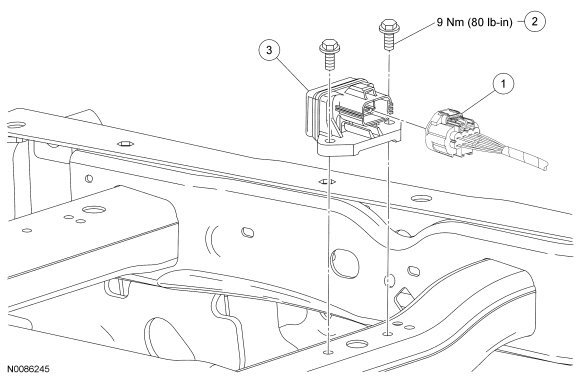 9 Nm (80 lb-in) 2

3

1

N0086245