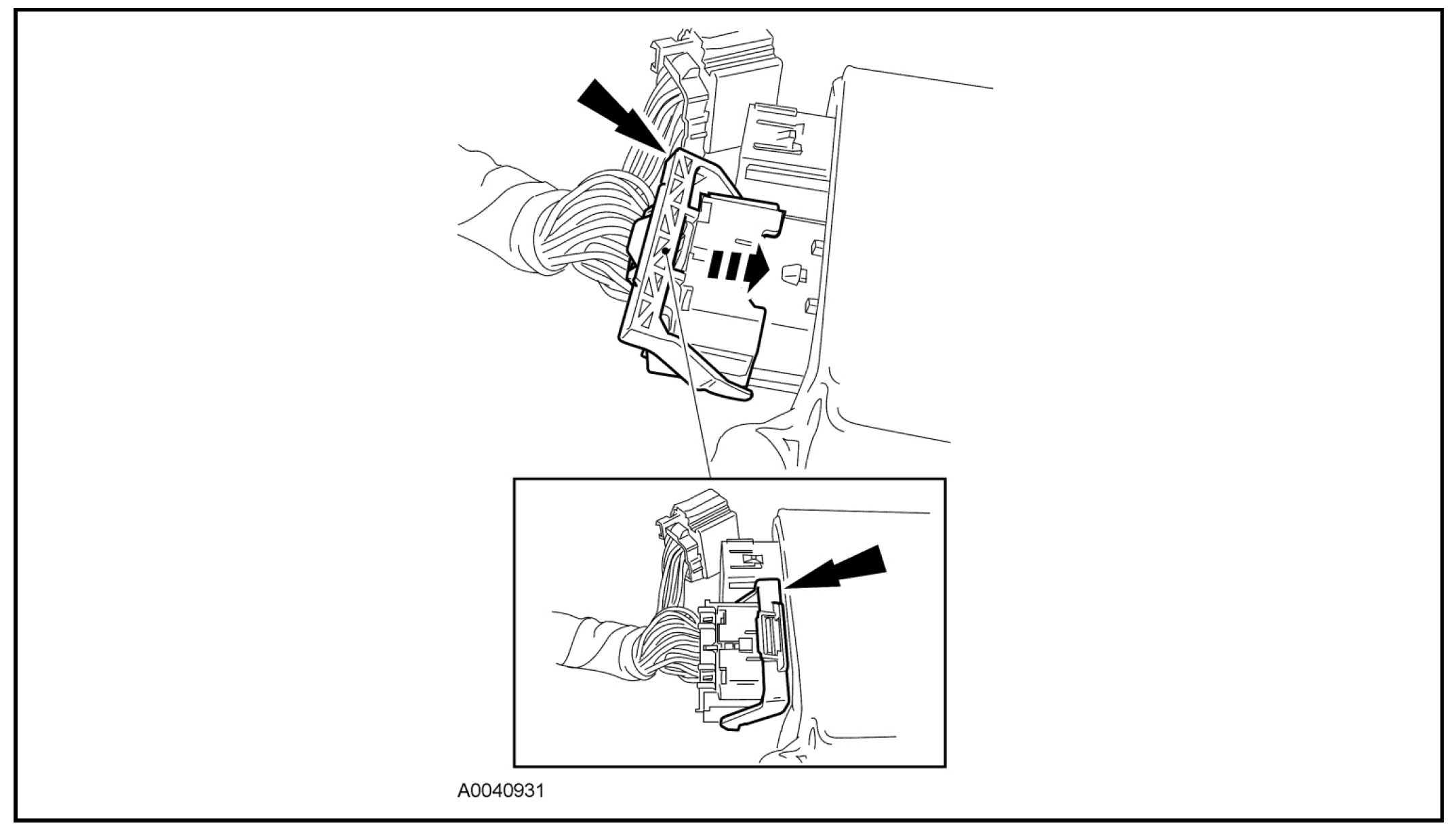 A0040931