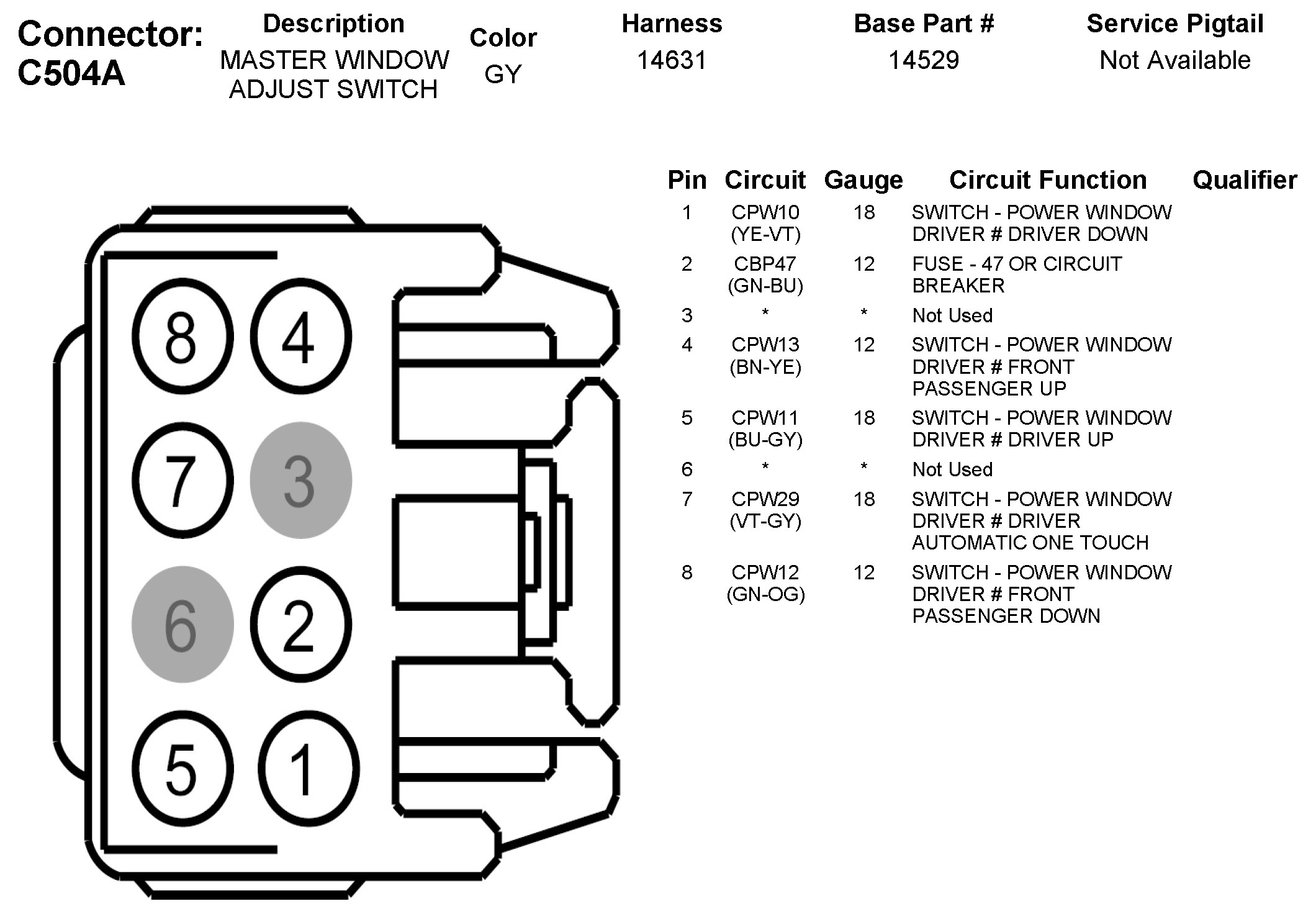 Connector: C504A

| Description | Color | Harness | Base Part # | Service Pigtail |
|---|---|---|---|---|
| MASTER WINDOW ADJUST SWITCH | GY | 14631 | 14529 | Not Available |

8 4
7 3
6 2
5 1

| Pin | Circuit | Gauge | Circuit Function | Qualifier |
|---|---|---|---|---|
| 1 | CPW10 (YE-VT) | 18 | SWITCH - POWER WINDOW DRIVER # DRIVER DOWN | |
| 2 | CBP47 (GN-BU) | 12 | FUSE - 47 OR CIRCUIT BREAKER | |
| 3 | * | * | Not Used | |
| 4 | CPW13 (BN-YE) | 12 | SWITCH - POWER WINDOW DRIVER # FRONT PASSENGER UP | |
| 5 | CPW11 (BU-GY) | 18 | SWITCH - POWER WINDOW DRIVER # DRIVER UP | |
| 6 | * | * | Not Used | |
| 7 | CPW29 (VT-GY) | 18 | SWITCH - POWER WINDOW DRIVER # DRIVER AUTOMATIC ONE TOUCH | |
| 8 | CPW12 (GN-OG) | 12 | SWITCH - POWER WINDOW DRIVER # FRONT PASSENGER DOWN | |