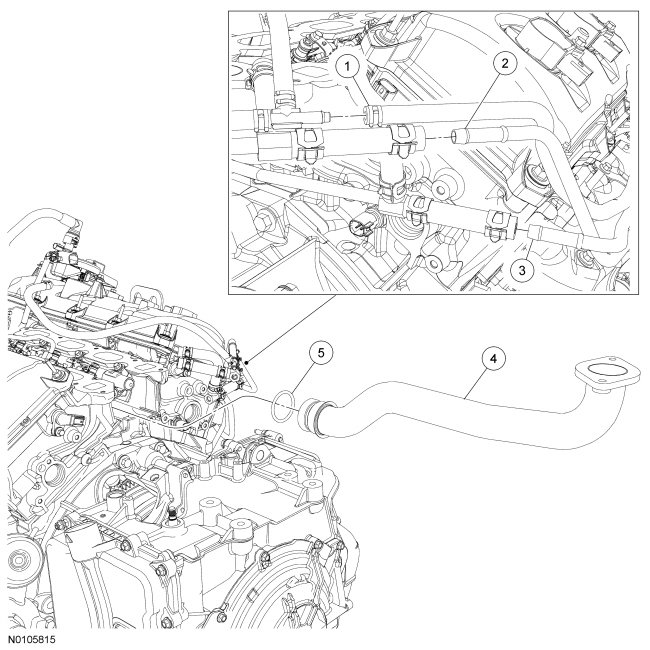 1
2
3
5
4
N0105815