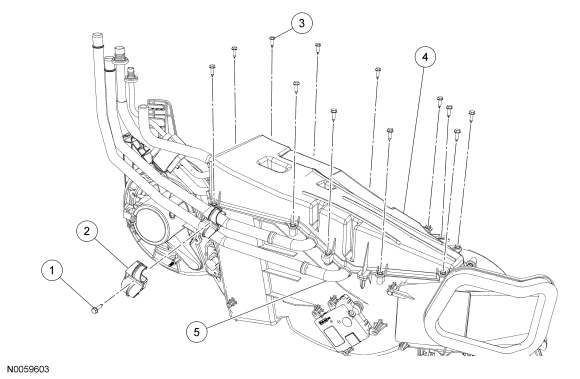 3
4
2
1
5
N0059603