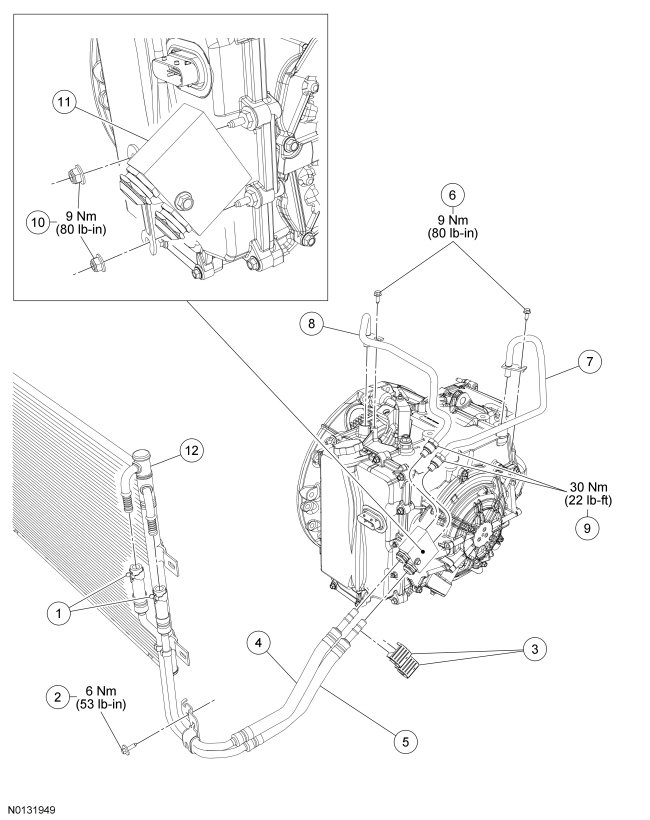 11

10 9 Nm (80 lb-in)

6
9 Nm
(80 lb-in)

8

7

12

30 Nm
(22 lb-ft)

9

1

4

3

2 6 Nm (53 lb-in)

5

N0131949