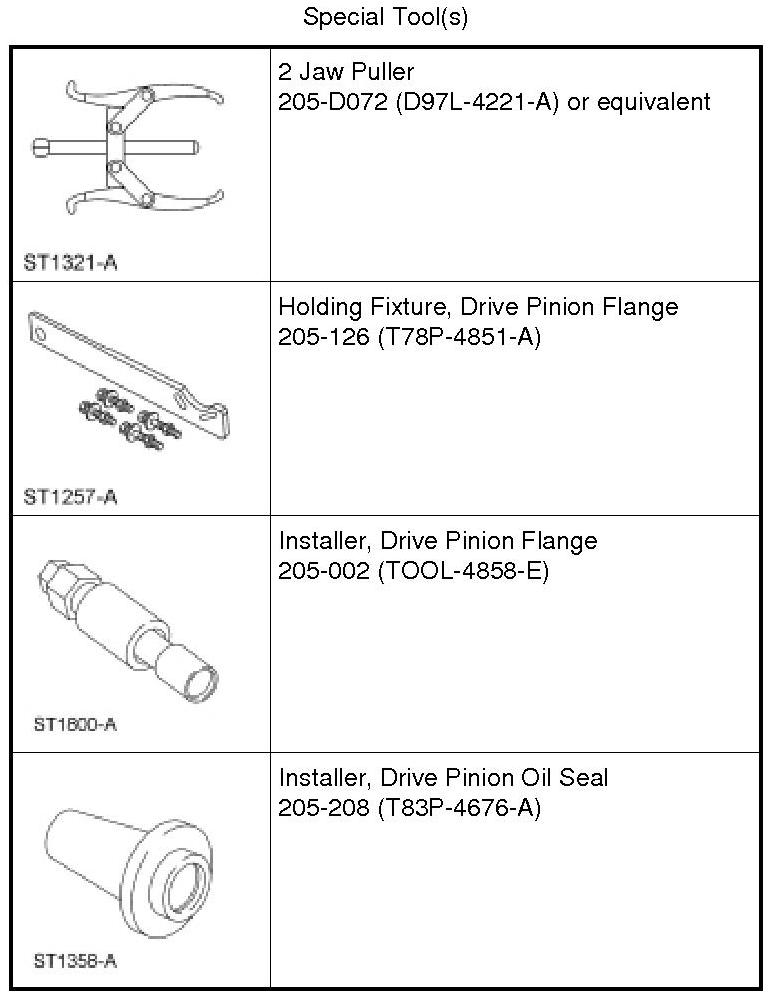 Special Tool(s)

| | |
|---|---|
| ST1321-A | 2 Jaw Puller 205-D072 (D97L-4221-A) or equivalent |
| ST1257-A | Holding Fixture, Drive Pinion Flange 205-126 (T78P-4851-A) |
| ST1600-A | Installer, Drive Pinion Flange 205-002 (TOOL-4858-E) |
| ST1358-A | Installer, Drive Pinion Oil Seal 205-208 (T83P-4676-A) |