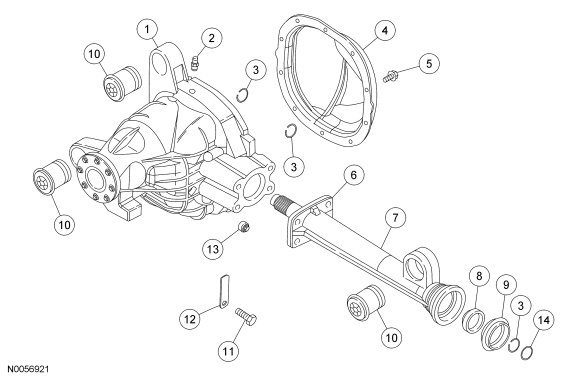 1
2
10
3
4
5
3
10
6
7
13
8
9
3
14
12
10
11
N0056921