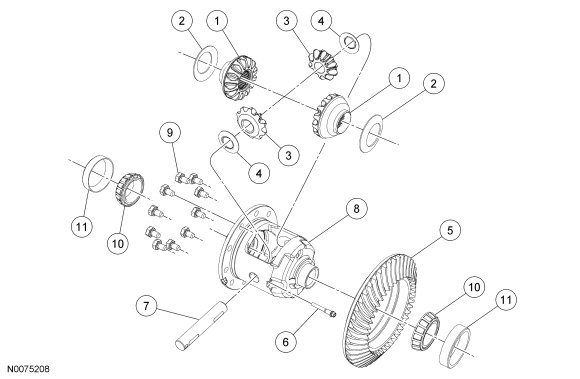 2
1
3
4
1
2
9
3
4
11
10
8
5
10
11
7
6
N0075208