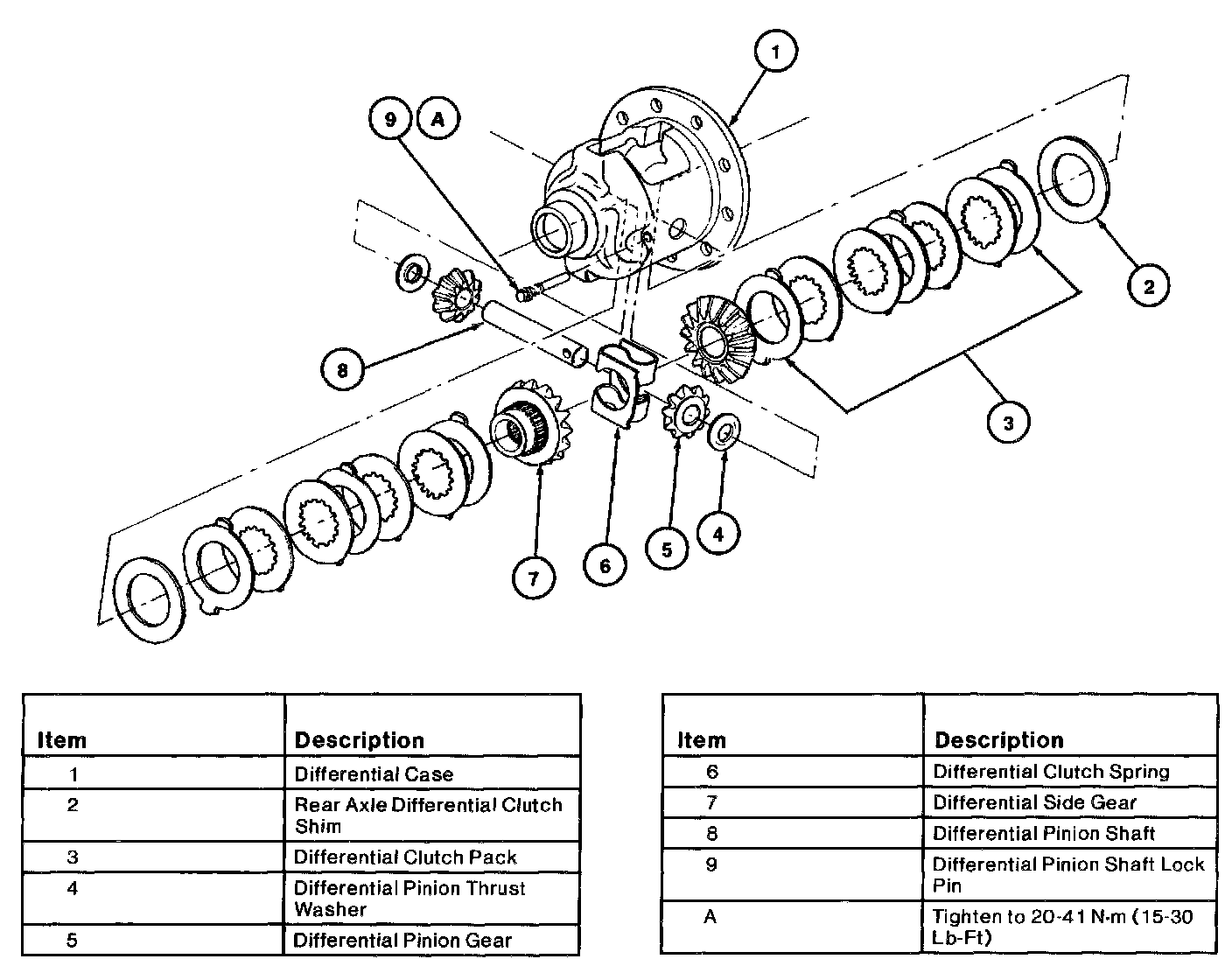 1

9 A

2

8

3

7 6 5 4

| Item | Description |
|---|---|
| 1 | Differential Case |
| 2 | Rear Axle Differential Clutch Shim |
| 3 | Differential Clutch Pack |
| 4 | Differential Pinion Thrust Washer |
| 5 | Differential Pinion Gear |

| Item | Description |
|---|---|
| 6 | Differential Clutch Spring |
| 7 | Differential Side Gear |
| 8 | Differential Pinion Shaft |
| 9 | Differential Pinion Shaft Lock Pin |
| A | Tighten to 20-41 N·m (15-30 Lb-Ft) |