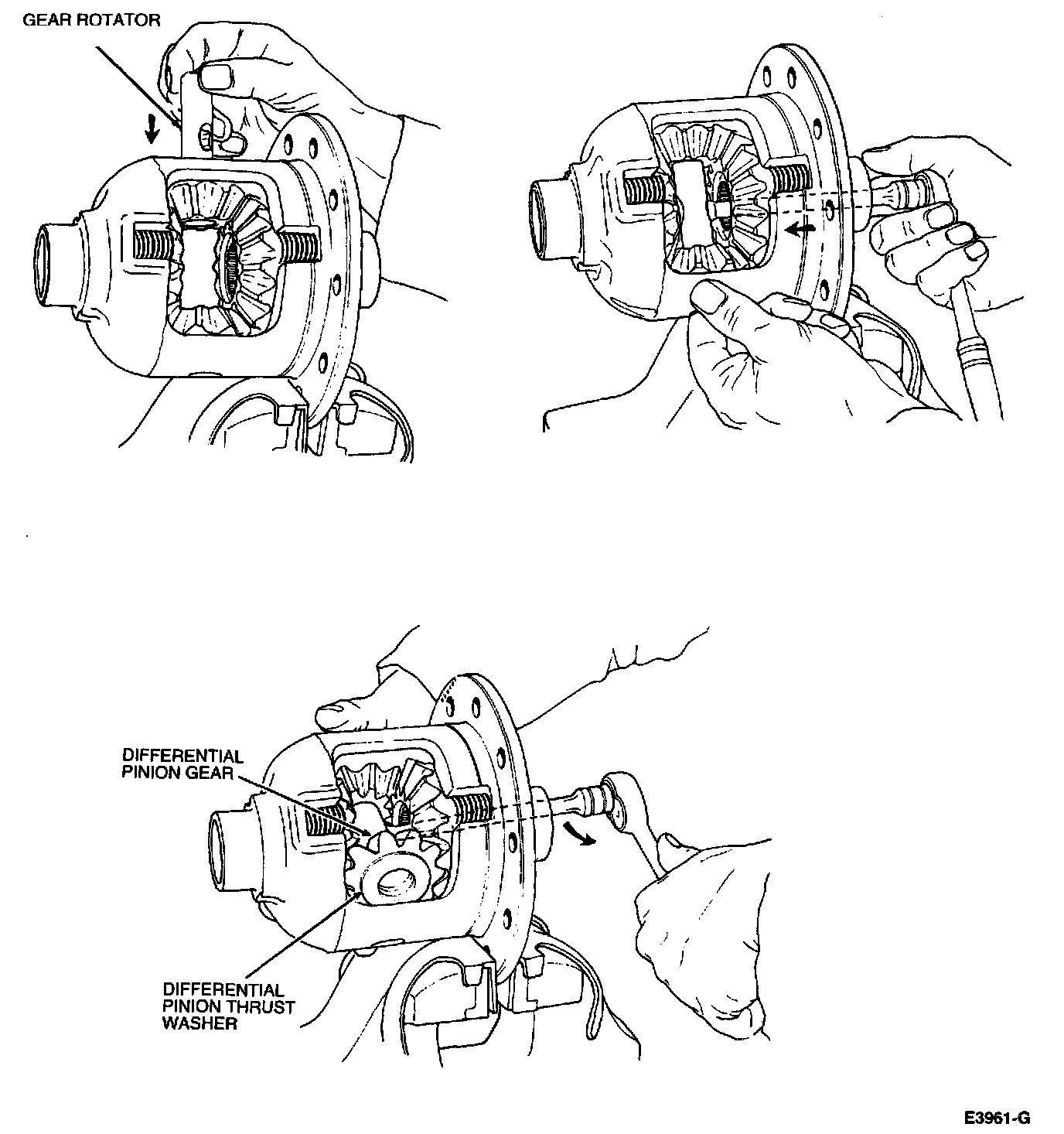 GEAR ROTATOR

DIFFERENTIAL PINION GEAR

DIFFERENTIAL PINION THRUST WASHER

E3961-G