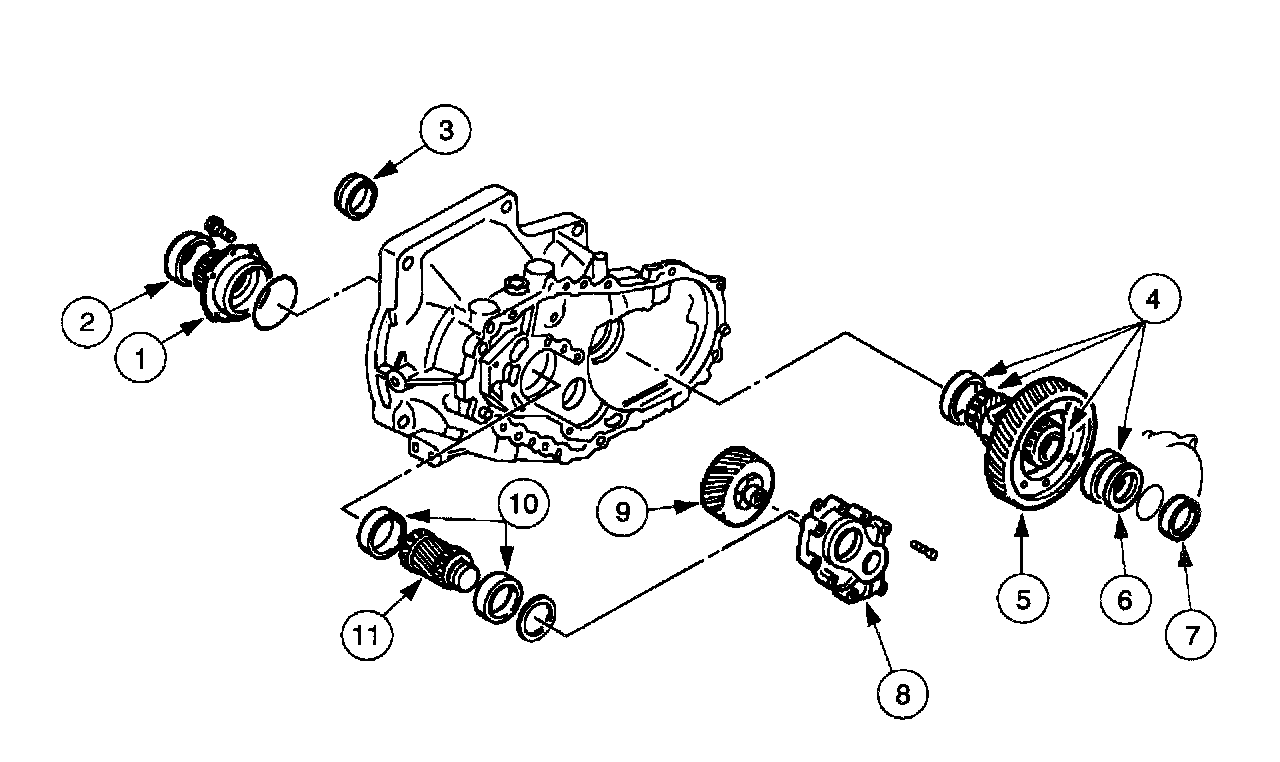 3
2
1
4
10
9
5
6
7
11
8