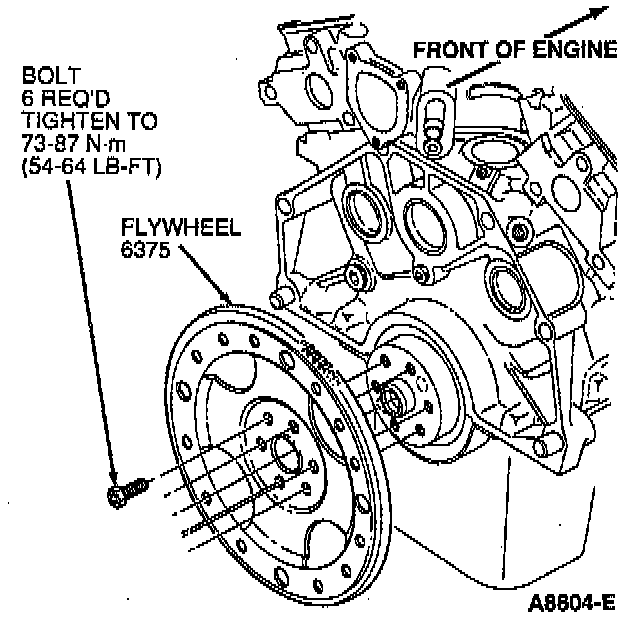 FRONT OF ENGINE

BOLT
6 REQ'D
TIGHTEN TO
73-87 N·m
(54-64 LB-FT)

FLYWHEEL
6375

A8604-E