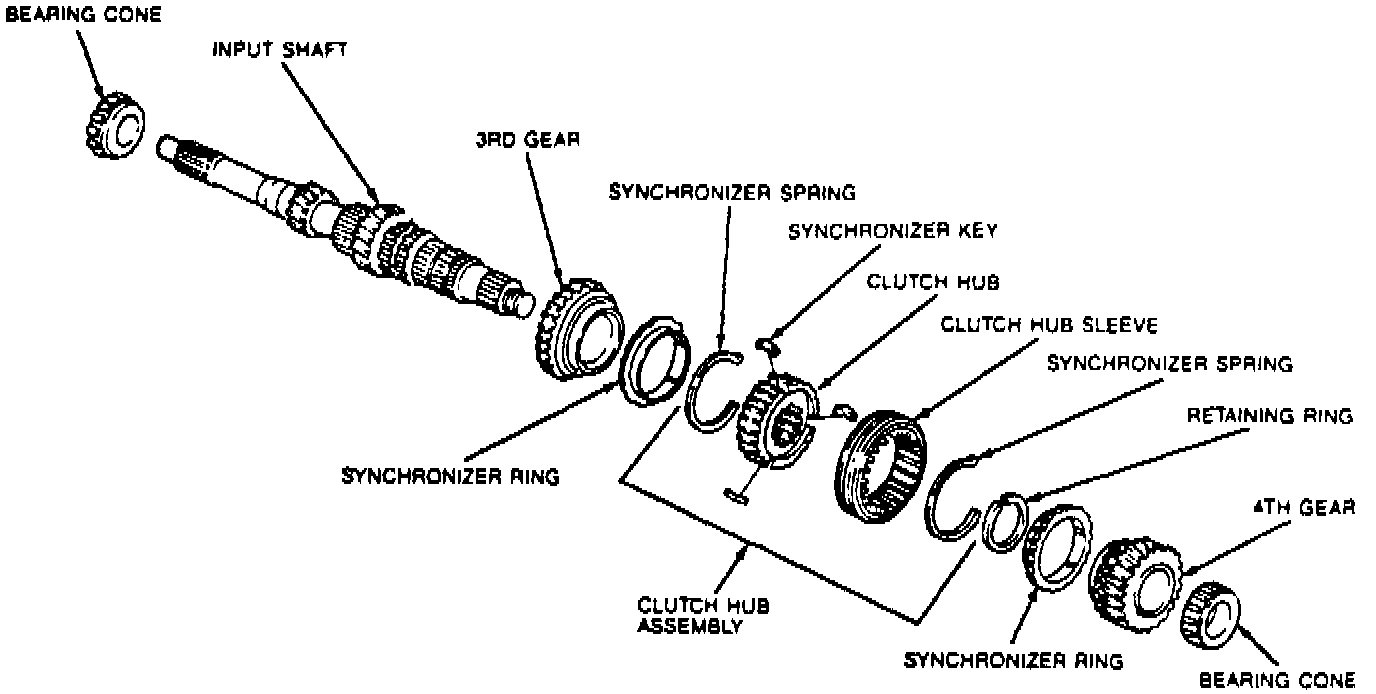 BEARING CONE

INPUT SHAFT

3RD GEAR

SYNCHRONIZER SPRING

SYNCHRONIZER KEY

CLUTCH HUB

CLUTCH HUB SLEEVE

SYNCHRONIZER SPRING

RETAINING RING

4TH GEAR

SYNCHRONIZER RING

CLUTCH HUB ASSEMBLY

SYNCHRONIZER RING

BEARING CONE