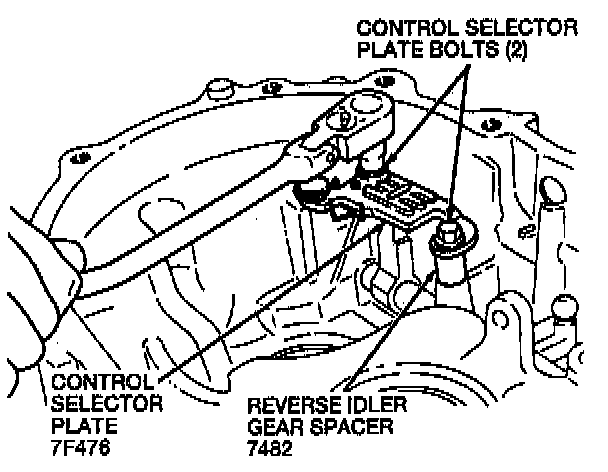 CONTROL SELECTOR PLATE BOLTS (2)

CONTROL SELECTOR PLATE 7F476

REVERSE IDLER GEAR SPACER 7482