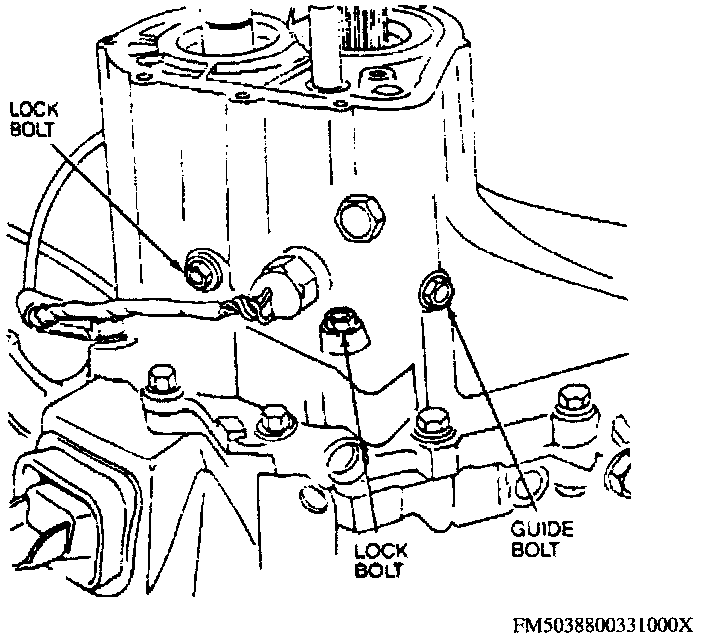 LOCK BOLT

LOCK BOLT

GUIDE BOLT

FM5038800331000X