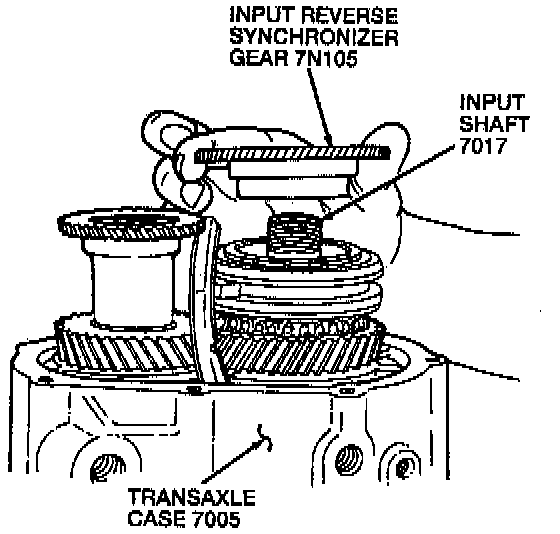 INPUT REVERSE SYNCHRONIZER GEAR 7N105

INPUT SHAFT 7017

TRANSAXLE CASE 7005