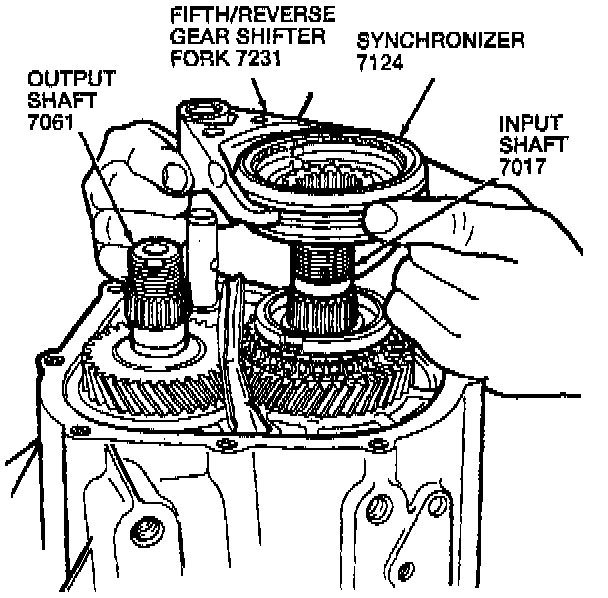 FIFTH/REVERSE GEAR SHIFTER FORK 7231

SYNCHRONIZER 7124

OUTPUT SHAFT 7061

INPUT SHAFT 7017