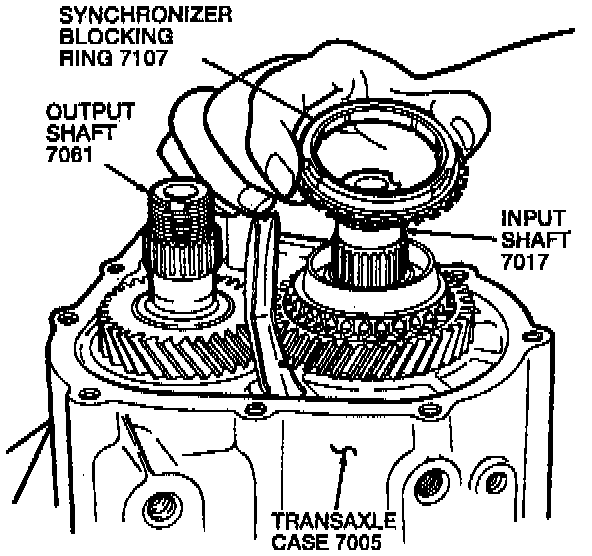 SYNCHRONIZER BLOCKING RING 7107

OUTPUT SHAFT 7061

INPUT SHAFT 7017

TRANSAXLE CASE 7005