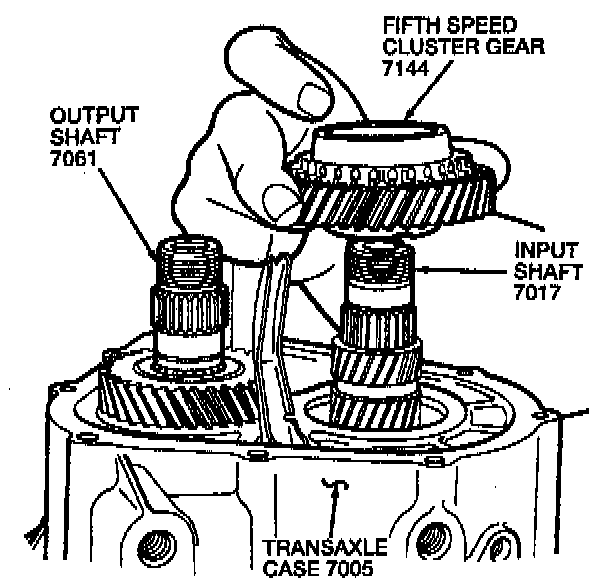 FIFTH SPEED CLUSTER GEAR 7144

OUTPUT SHAFT 7061

INPUT SHAFT 7017

TRANSAXLE CASE 7005