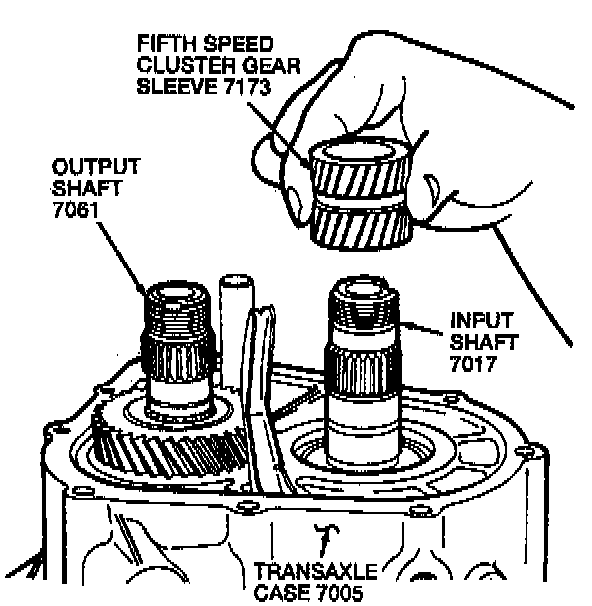 FIFTH SPEED CLUSTER GEAR SLEEVE 7173

OUTPUT SHAFT 7061

INPUT SHAFT 7017

TRANSAXLE CASE 7005