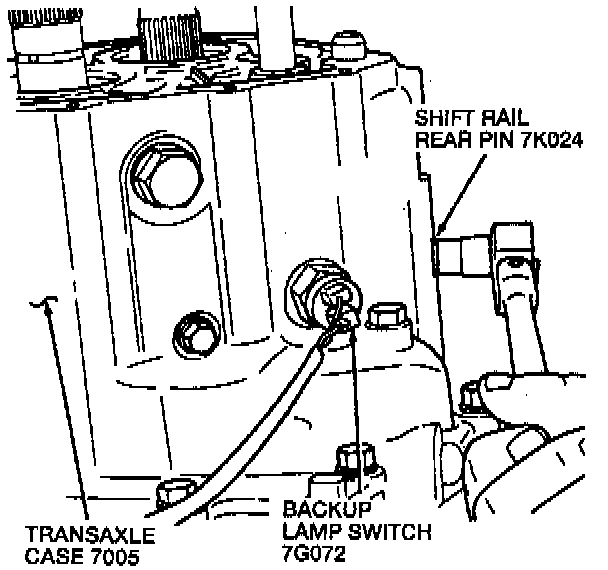 SHIFT RAIL
REAR PIN 7K024

TRANSAXLE
CASE 7005

BACKUP
LAMP SWITCH
7G072