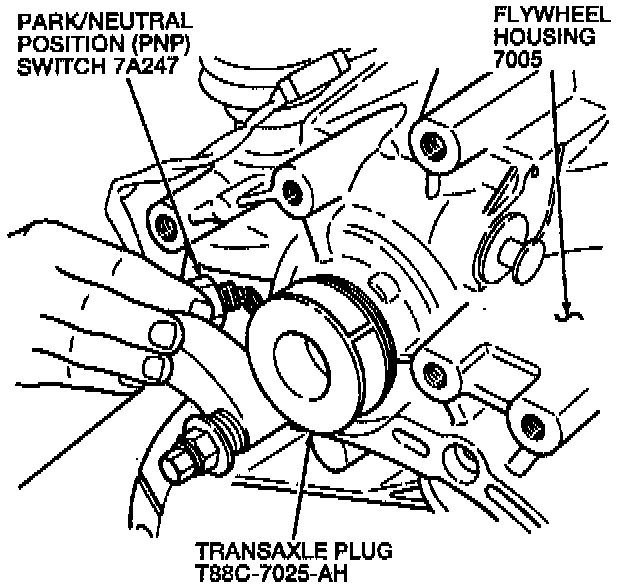 PARK/NEUTRAL POSITION (PNP) SWITCH 7A247

FLYWHEEL HOUSING 7005

TRANSAXLE PLUG T88C-7025-AH