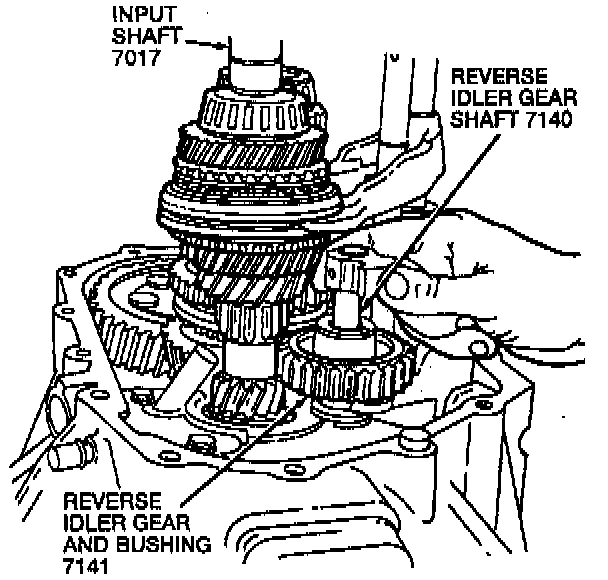 INPUT SHAFT 7017

REVERSE IDLER GEAR SHAFT 7140

REVERSE IDLER GEAR AND BUSHING 7141