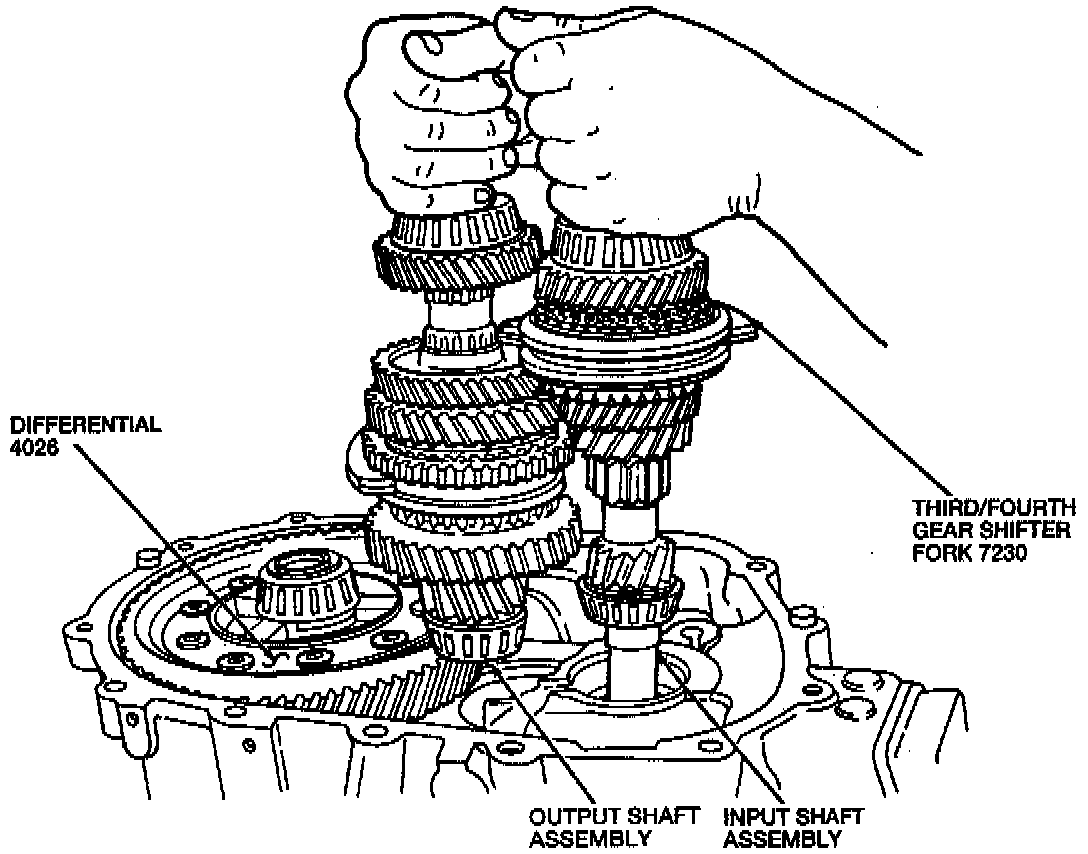 DIFFERENTIAL
4026

THIRD/FOURTH
GEAR SHIFTER
FORK 7230

OUTPUT SHAFT
ASSEMBLY

INPUT SHAFT
ASSEMBLY