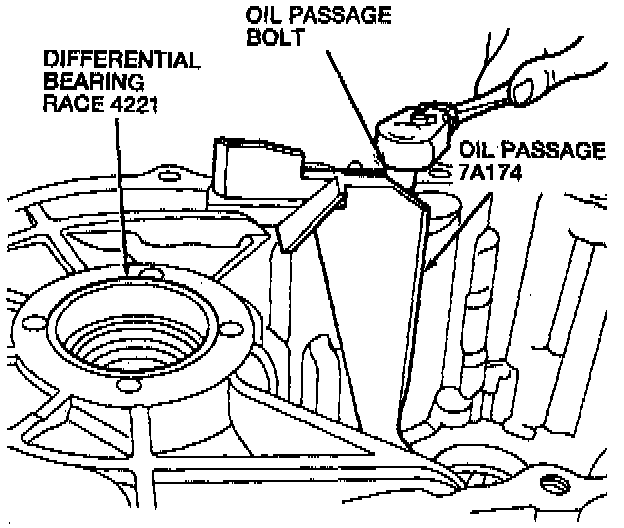 OIL PASSAGE BOLT

DIFFERENTIAL BEARING RACE 4221

OIL PASSAGE 7A174