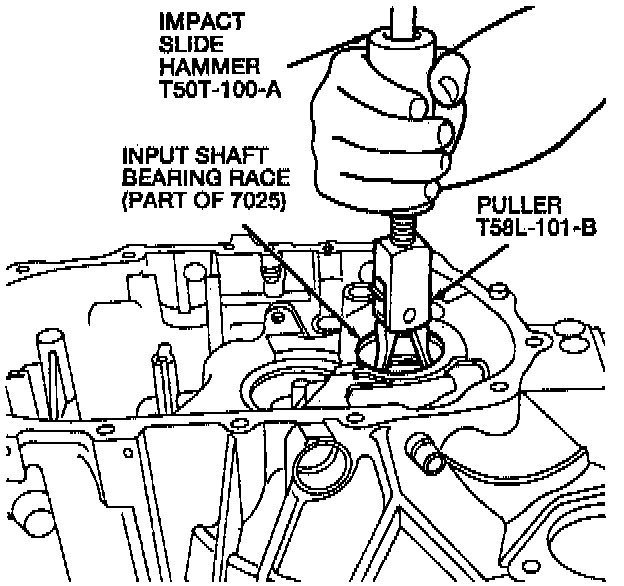 IMPACT SLIDE HAMMER T50T-100-A

INPUT SHAFT BEARING RACE (PART OF 7025)

PULLER T58L-101-B