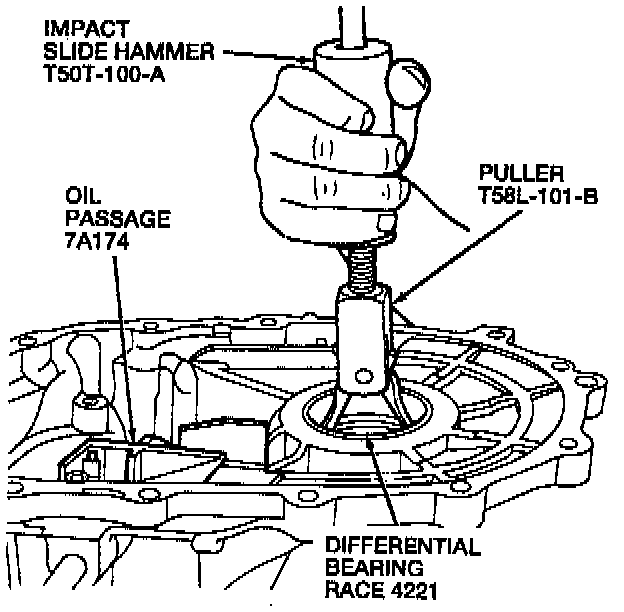 IMPACT SLIDE HAMMER T50T-100-A

PULLER T58L-101-B

OIL PASSAGE 7A174

DIFFERENTIAL BEARING RACE 4221