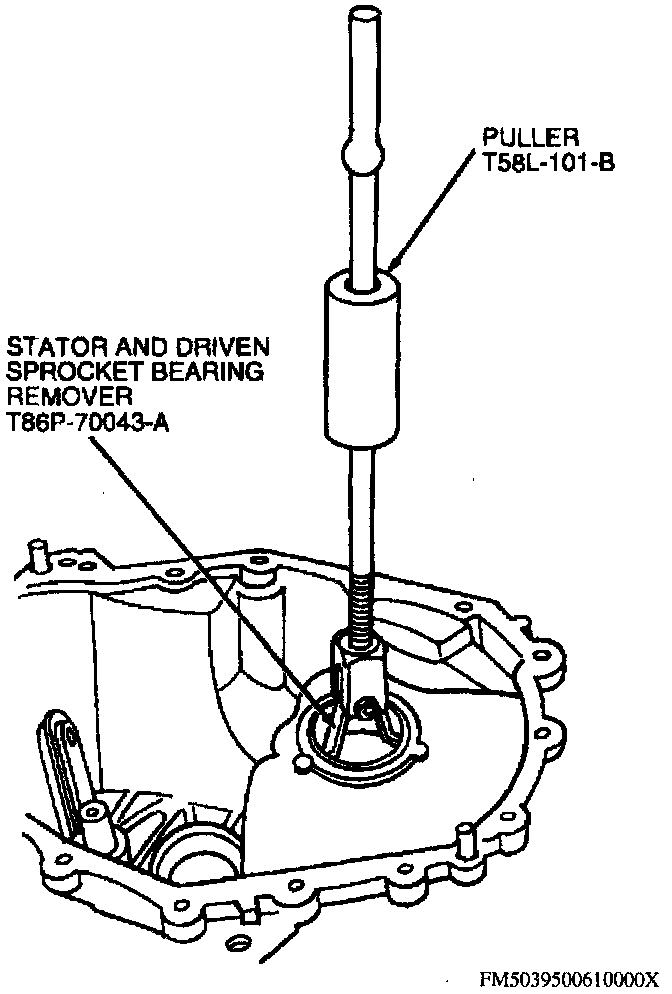 PULLER
T58L-101-B

STATOR AND DRIVEN SPROCKET BEARING REMOVER
T86P-70043-A

FM5039500610000X