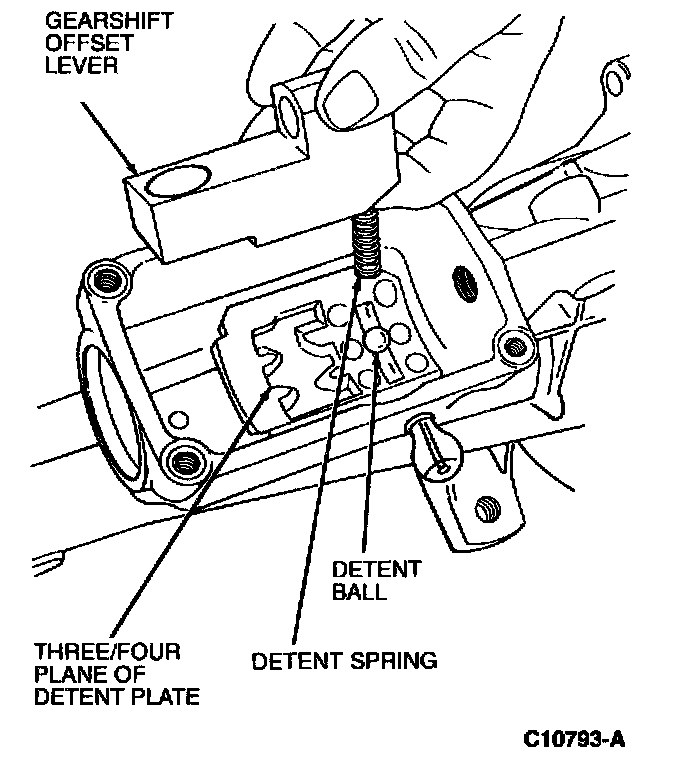 GEARSHIFT
OFFSET
LEVER

DETENT
BALL

THREE/FOUR
PLANE OF
DETENT PLATE

DETENT SPRING

C10793-A