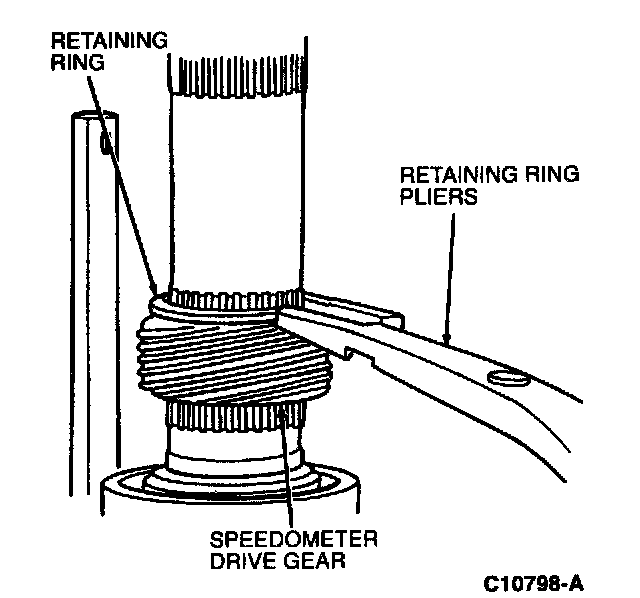 RETAINING RING

RETAINING RING PLIERS

SPEEDOMETER DRIVE GEAR

C10798-A