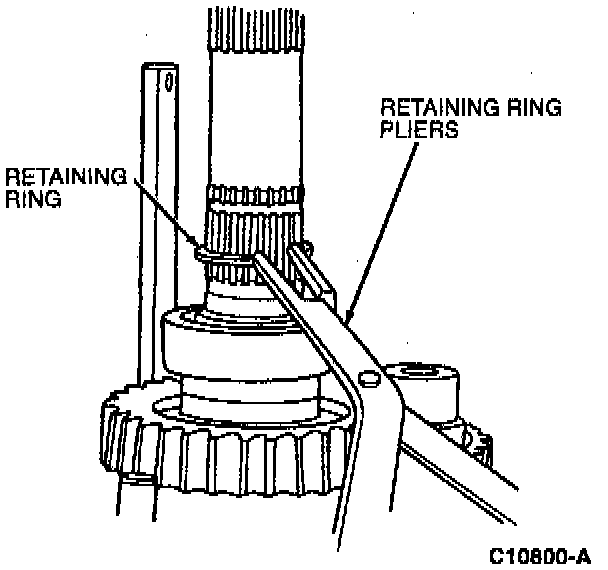 RETAINING RING PLIERS

RETAINING RING

C10800-A