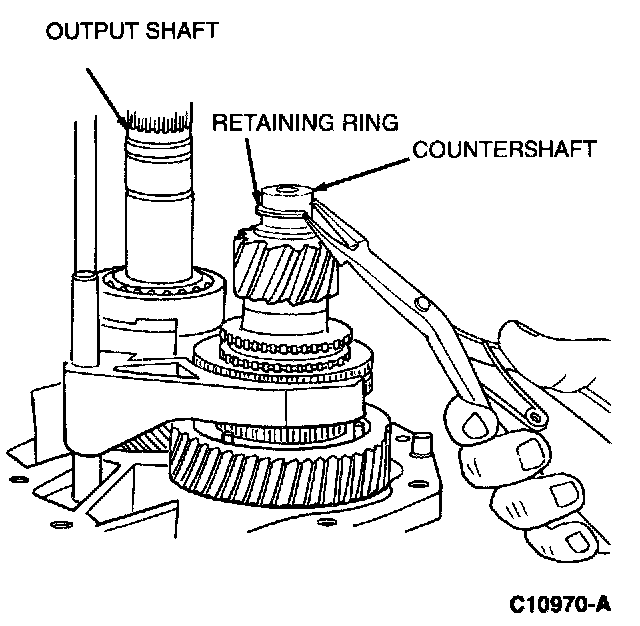 OUTPUT SHAFT

RETAINING RING

COUNTERSHAFT

C10970-A