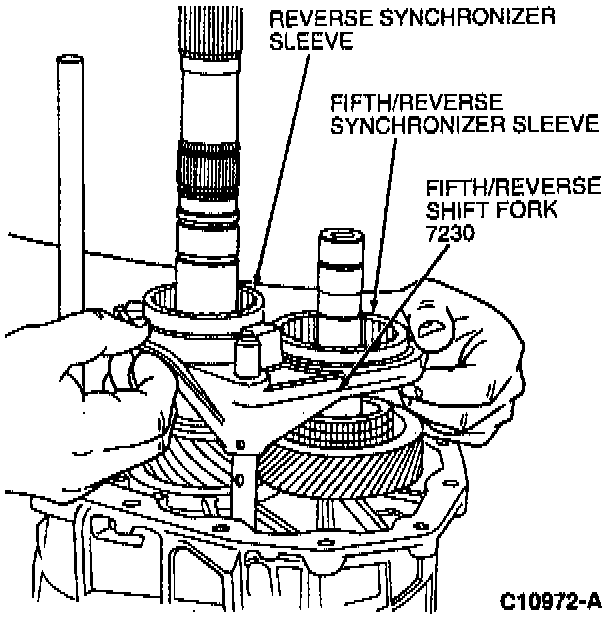 REVERSE SYNCHRONIZER SLEEVE

FIFTH/REVERSE SYNCHRONIZER SLEEVE

FIFTH/REVERSE SHIFT FORK 7230

C10972-A