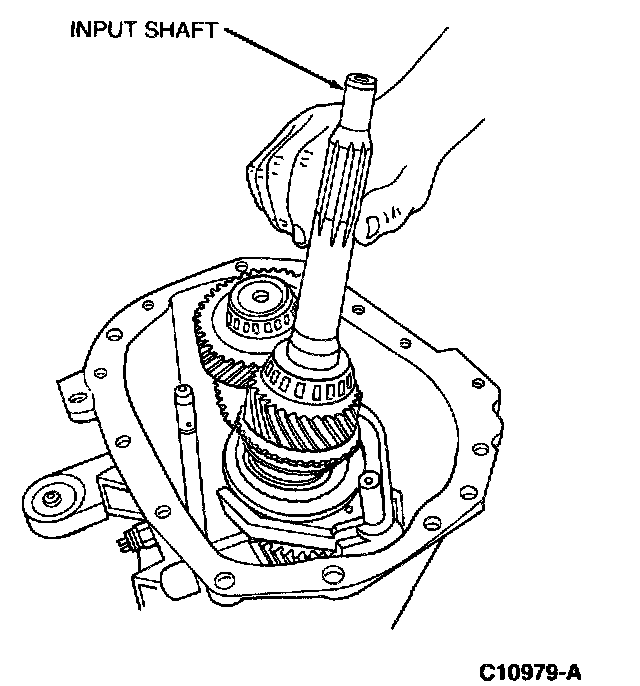 INPUT SHAFT

C10979-A