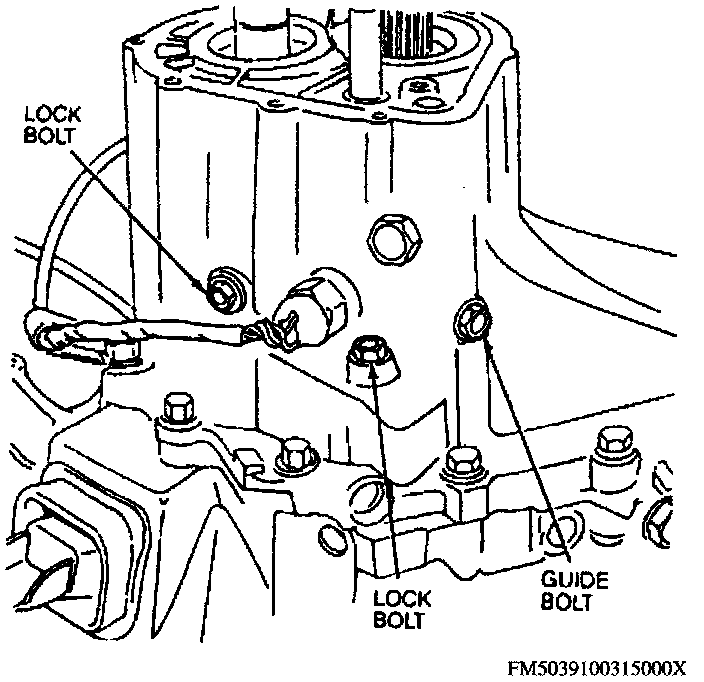 LOCK BOLT

LOCK BOLT

GUIDE BOLT

FM5039100315000X