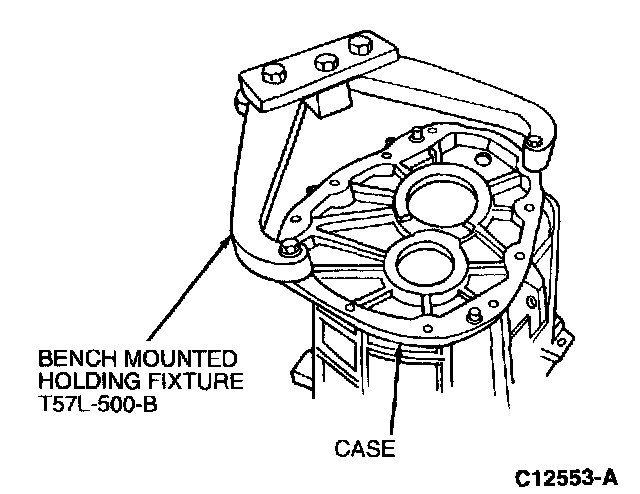 BENCH MOUNTED
HOLDING FIXTURE
T57L-500-B

CASE

C12553-A