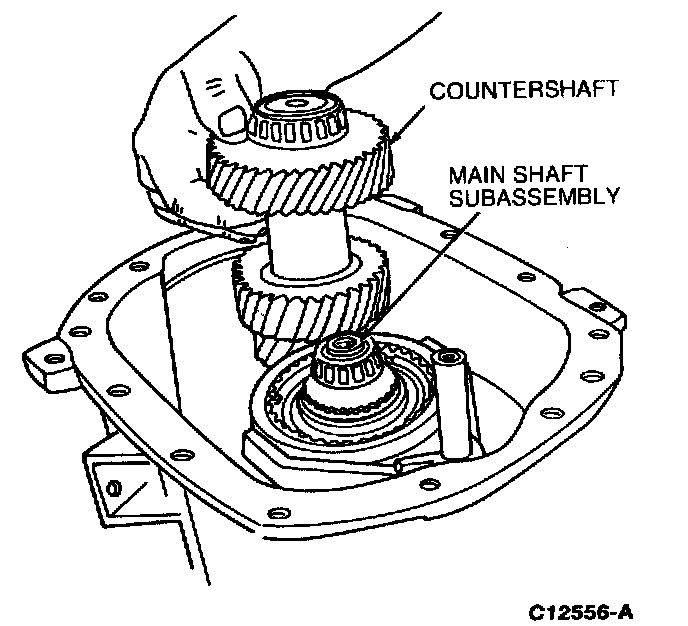 COUNTERSHAFT

MAIN SHAFT SUBASSEMBLY

C12556-A