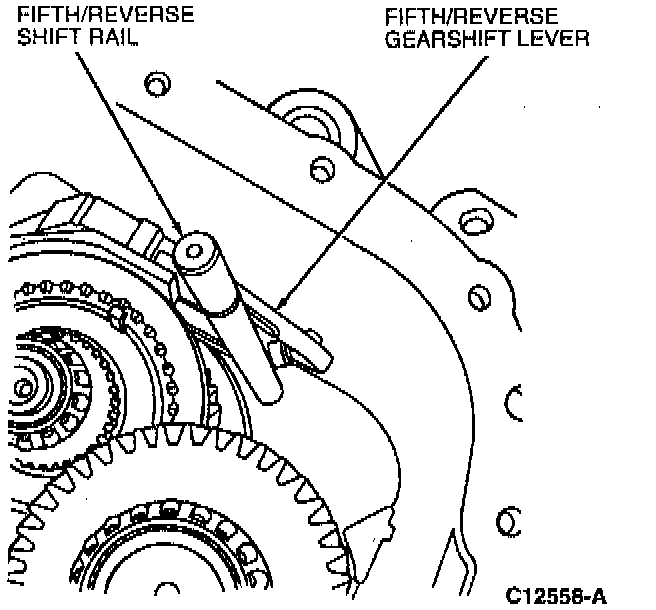 FIFTH/REVERSE SHIFT RAIL

FIFTH/REVERSE GEARSHIFT LEVER

C12558-A