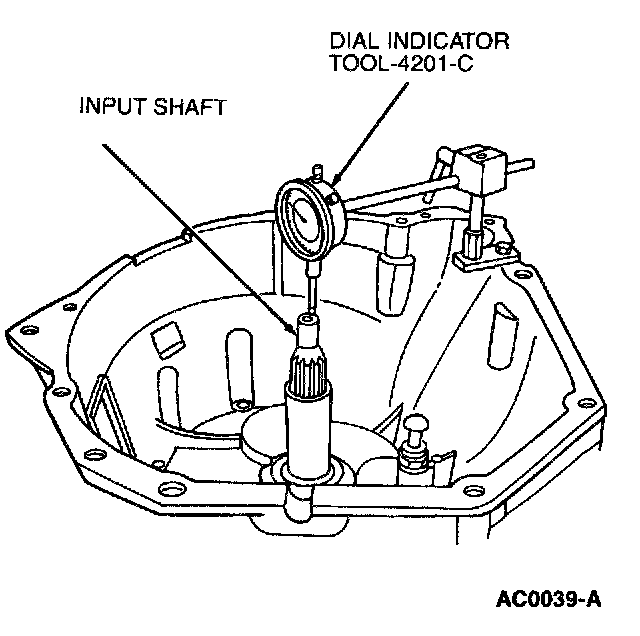 DIAL INDICATOR
TOOL-4201-C

INPUT SHAFT

AC0039-A